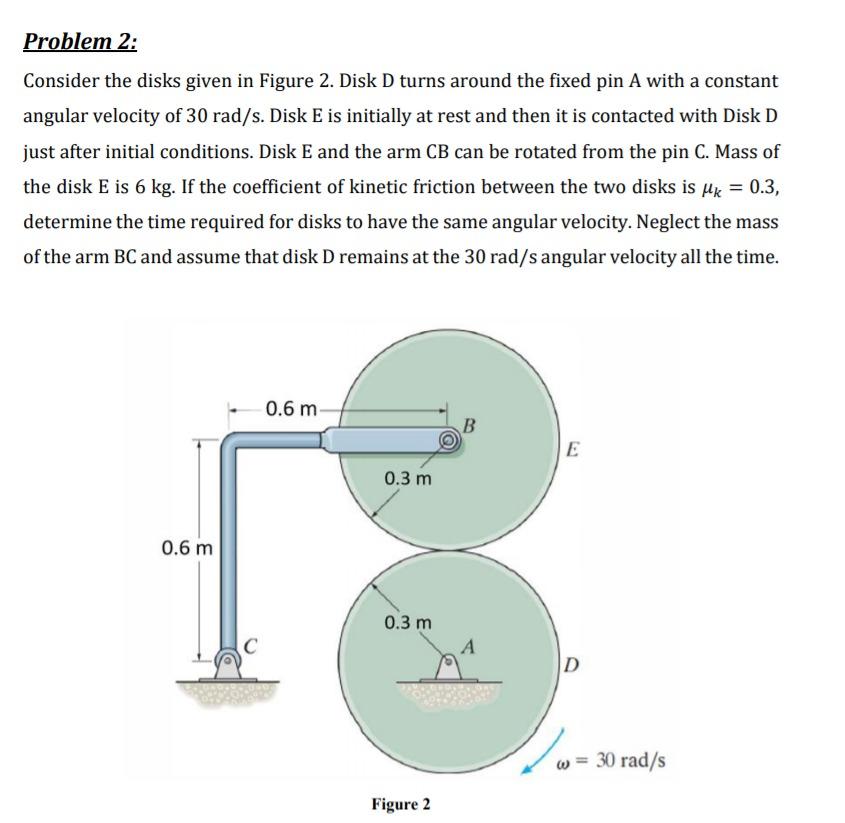 Problem 2:

Consider the disks given in Figure 2. Disk D turns around the fixed pin A with a constant angular velocity of 30 rad/s. Disk E is initially at rest and then it is contacted with Disk D just after initial conditions. Disk E and the arm CB can be rotated from the pin C. Mass of the disk E is 6 kg. If the coefficient of kinetic friction between the two disks is $\mu_k = 0.3$, determine the time required for disks to have the same angular velocity. Neglect the mass of the arm BC and assume that disk D remains at the 30 rad/s angular velocity all the time.

0.6 m
B
E
0.3 m
0.6 m
0.3 m
C
A
D
$\omega = 30$ rad/s

Figure 2