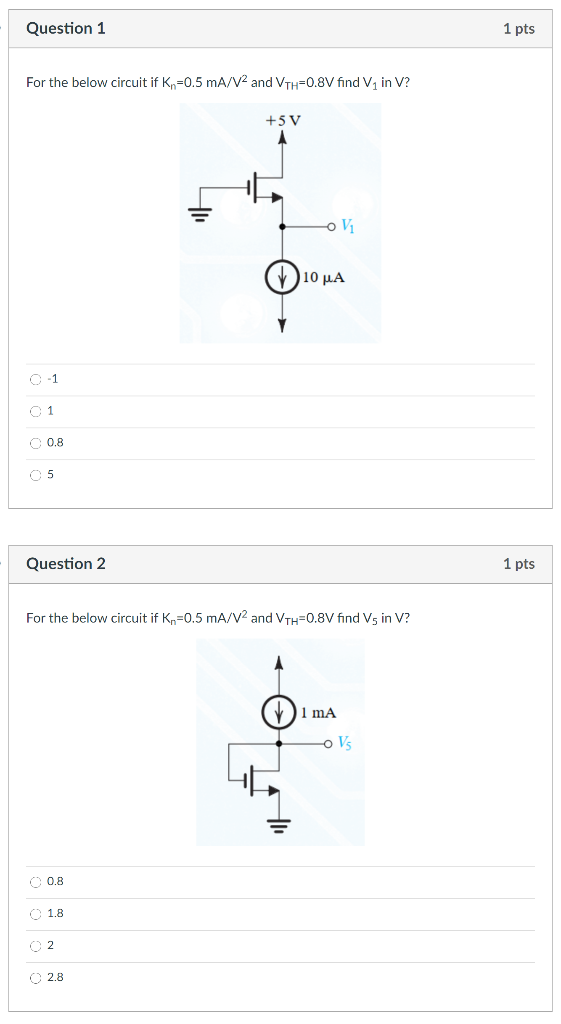 Question 1

1 pts

For the below circuit if $K_n$=0.5 mA/V$^2$ and $V_{TH}$=0.8V find $V_1$ in V?

+5 V

$V_1$

10 μA

-1

1

0.8

5

Question 2

1 pts

For the below circuit if $K_n$=0.5 mA/V$^2$ and $V_{TH}$=0.8V find $V_5$ in V?

1 mA

$V_5$

0.8

1.8

2

2.8