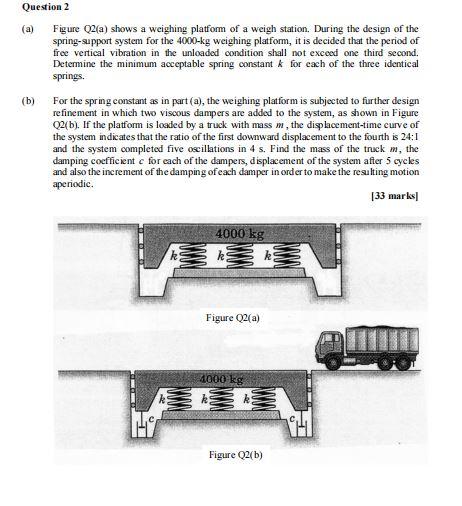 Question 2

(a) Figure Q2(a) shows a weighing platform of a weigh station. During the design of the spring-support system for the 4000-kg weighing platform, it is decided that the period of free vertical vibration in the unloaded condition shall not exceed one third second. Determine the minimum acceptable spring constant $k$ for each of the three identical springs.

(b) For the spring constant as in part (a), the weighing platform is subjected to further design refinement in which two viscous dampers are added to the system, as shown in Figure Q2(b). If the platform is loaded by a truck with mass $m$, the displacement-time curve of the system indicates that the ratio of the first downward displacement to the fourth is 24:1 and the system completed five oscillations in 4 s. Find the mass of the truck $m$, the damping coefficient $c$ for each of the dampers, displacement of the system after 5 cycles and also the increment of the damping of each damper in order to make the resulting motion aperiodic.

[33 marks]

4000 kg

$k$ $k$ $k$

Figure Q2(a)

4000 kg

$k$ $k$ $k$

$c$ $c$

Figure Q2(b)