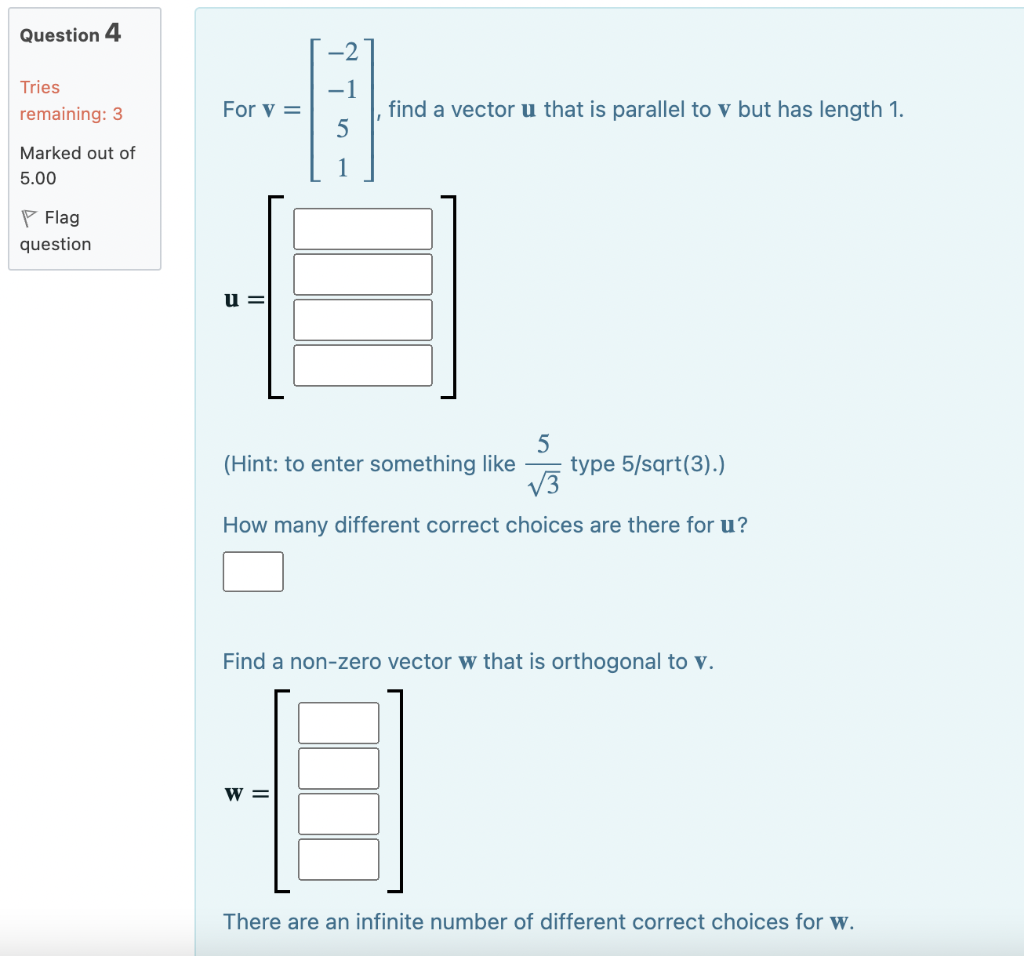 Question 4

Tries remaining: 3

Marked out of 5.00

Flag question

For $\mathbf{v} = \begin{bmatrix} -2 \\ -1 \\ 5 \\ 1 \end{bmatrix}$, find a vector $\mathbf{u}$ that is parallel to $\mathbf{v}$ but has length 1.

$\mathbf{u} =$

(Hint: to enter something like $\frac{5}{\sqrt{3}}$ type 5/sqrt(3).)

How many different correct choices are there for $\mathbf{u}$?

Find a non-zero vector $\mathbf{w}$ that is orthogonal to $\mathbf{v}$.

$\mathbf{w} =$

There are an infinite number of different correct choices for $\mathbf{w}$.