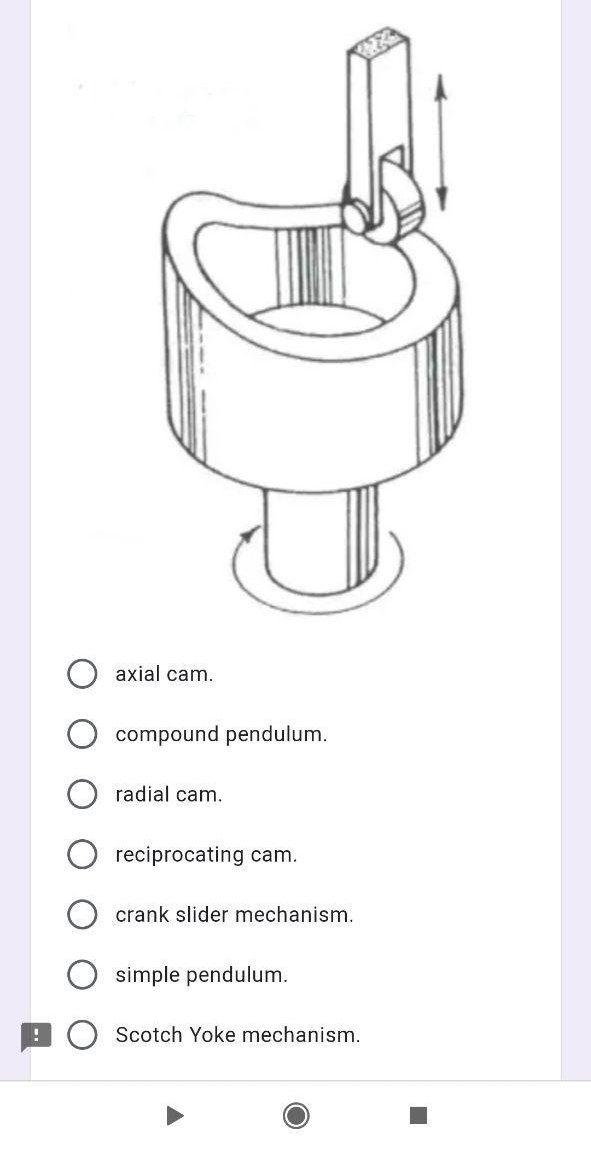 axial cam.

compound pendulum.

radial cam.

reciprocating cam.

crank slider mechanism.

simple pendulum.

Scotch Yoke mechanism.