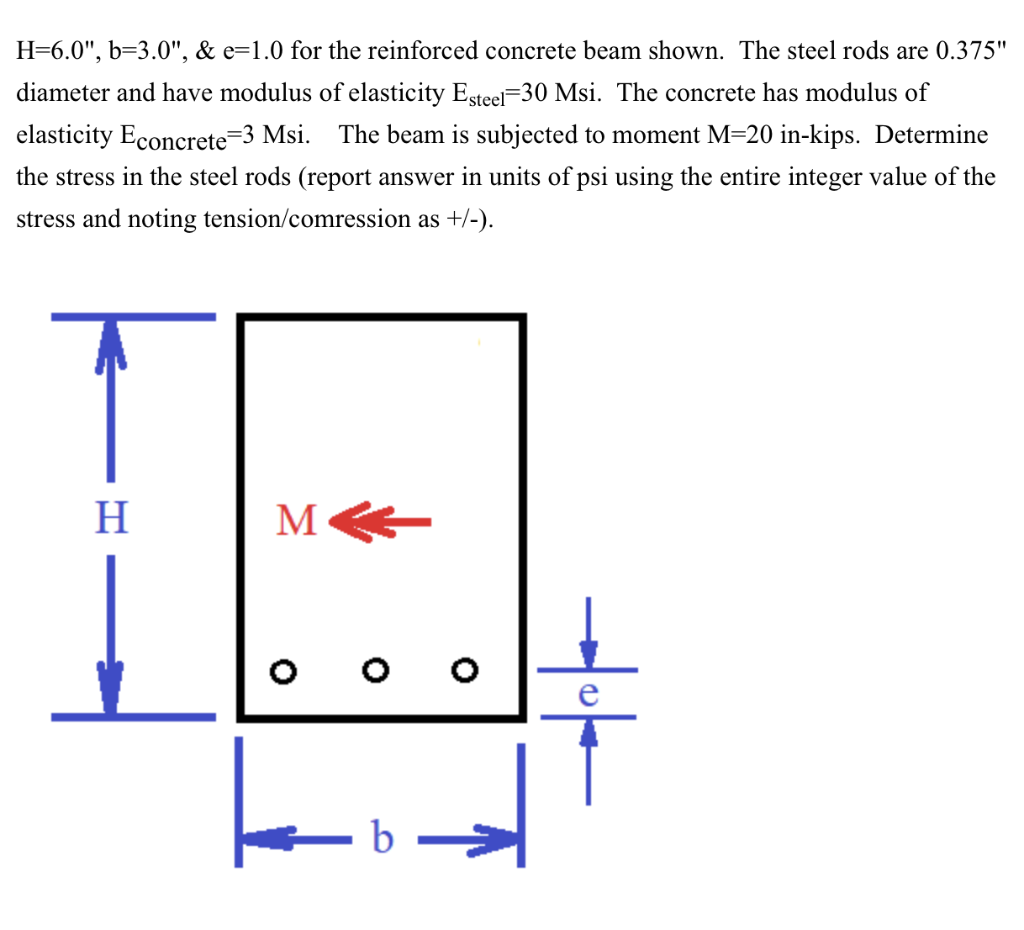 H=6.0", b=3.0", & e=1.0 for the reinforced concrete beam shown. The steel rods are 0.375" diameter and have modulus of elasticity $E_{steel}$=30 Msi. The concrete has modulus of elasticity $E_{concrete}$=3 Msi. The beam is subjected to moment M=20 in-kips. Determine the stress in the steel rods (report answer in units of psi using the entire integer value of the stress and noting tension/comression as +/-).

H

M

e

b