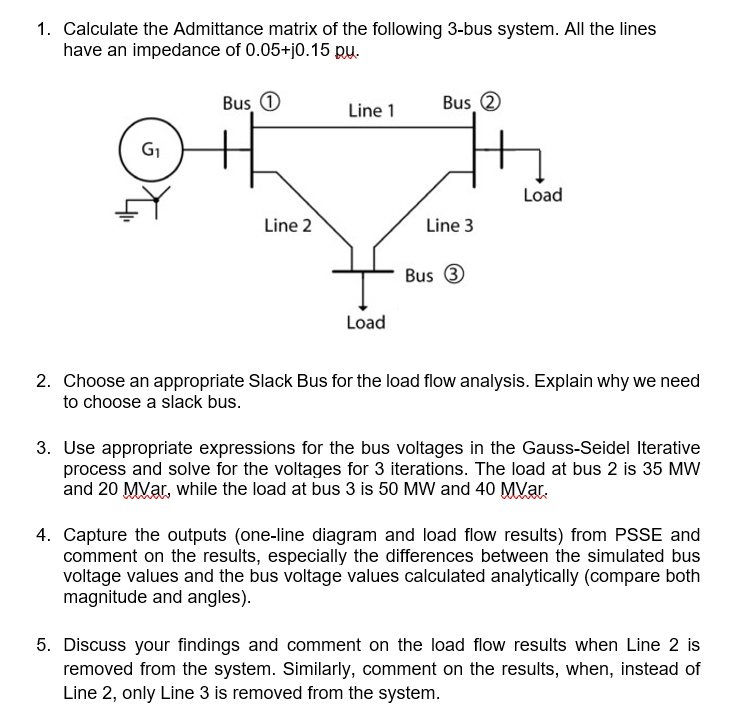 1. Calculate the Admittance matrix of the following 3-bus system. All the lines have an impedance of 0.05+j0.15 pu.

Bus ①
Line 1
Bus ②
$G_1$
Load
Line 2
Line 3
Bus ③
Load

2. Choose an appropriate Slack Bus for the load flow analysis. Explain why we need to choose a slack bus.

3. Use appropriate expressions for the bus voltages in the Gauss-Seidel Iterative process and solve for the voltages for 3 iterations. The load at bus 2 is 35 MW and 20 MVar, while the load at bus 3 is 50 MW and 40 MVar.

4. Capture the outputs (one-line diagram and load flow results) from PSSE and comment on the results, especially the differences between the simulated bus voltage values and the bus voltage values calculated analytically (compare both magnitude and angles).

5. Discuss your findings and comment on the load flow results when Line 2 is removed from the system. Similarly, comment on the results, when, instead of Line 2, only Line 3 is removed from the system.