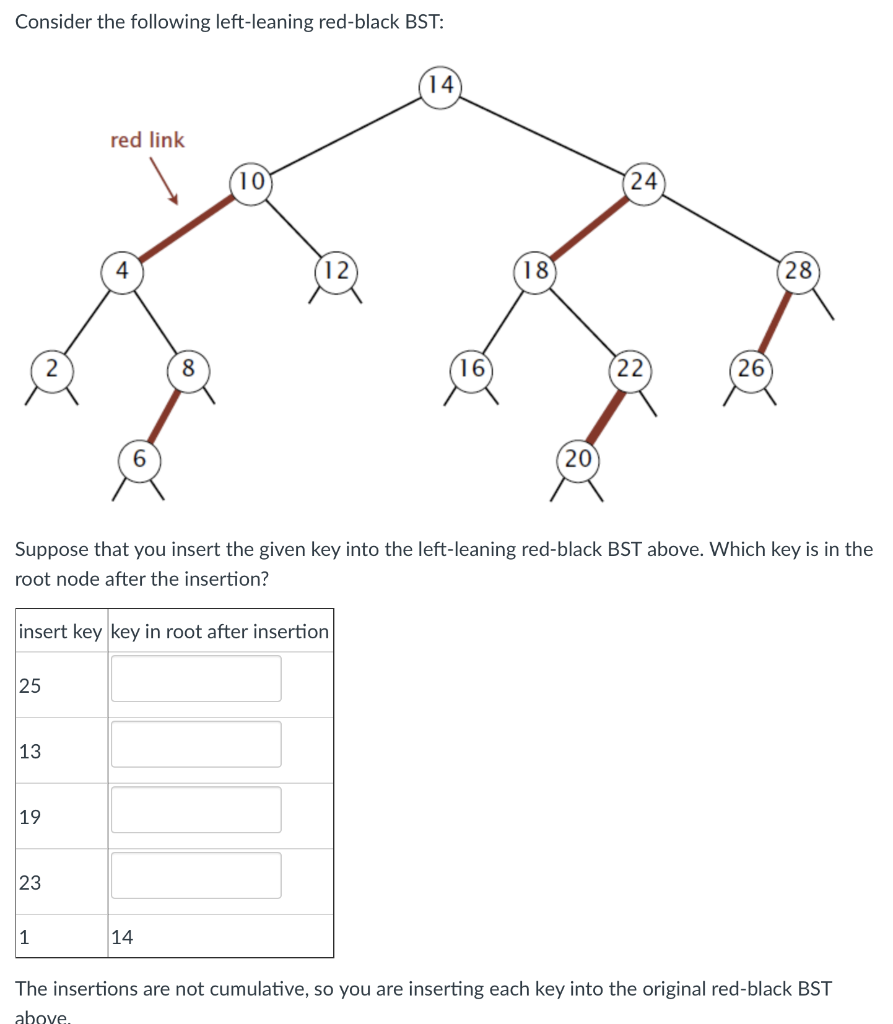 Consider the following left-leaning red-black BST:

red link

14

10

24

4

12

18

28

2

8

16

22

26

6

20

Suppose that you insert the given key into the left-leaning red-black BST above. Which key is in the root node after the insertion?

| insert key | key in root after insertion |
|---|---|
| 25 | |
| 13 | |
| 19 | |
| 23 | |
| 1 | 14 |

The insertions are not cumulative, so you are inserting each key into the original red-black BST above.