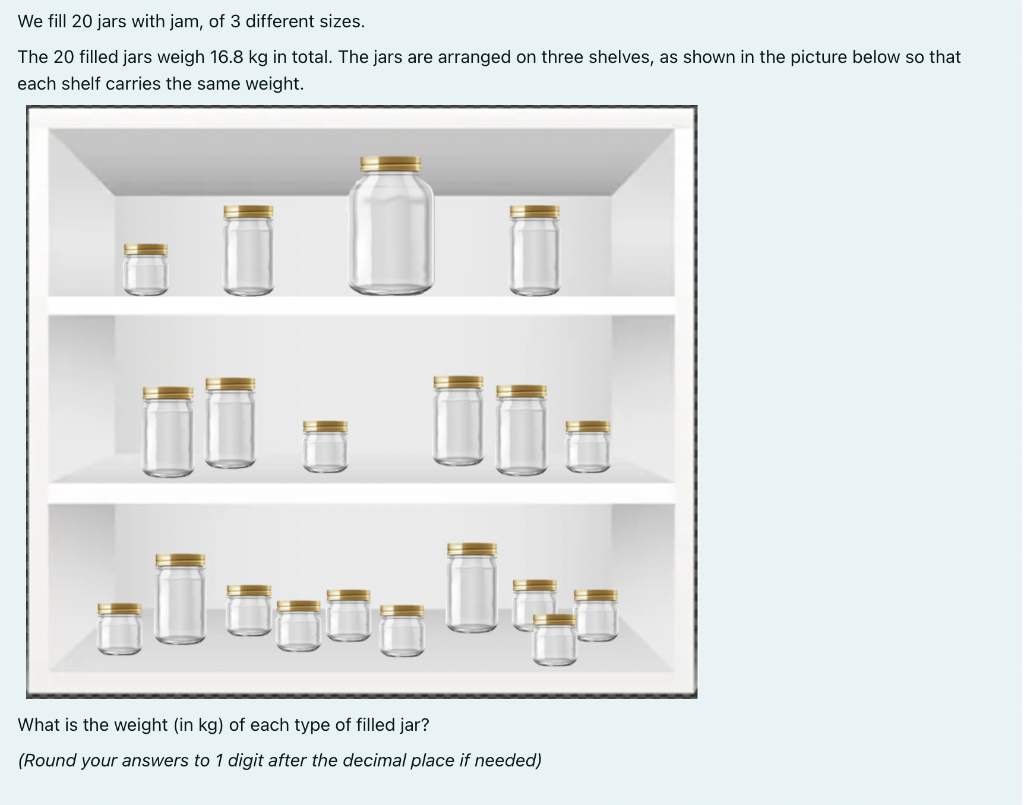 We fill 20 jars with jam, of 3 different sizes.

The 20 filled jars weigh 16.8 kg in total. The jars are arranged on three shelves, as shown in the picture below so that each shelf carries the same weight.

What is the weight (in kg) of each type of filled jar?

(Round your answers to 1 digit after the decimal place if needed)