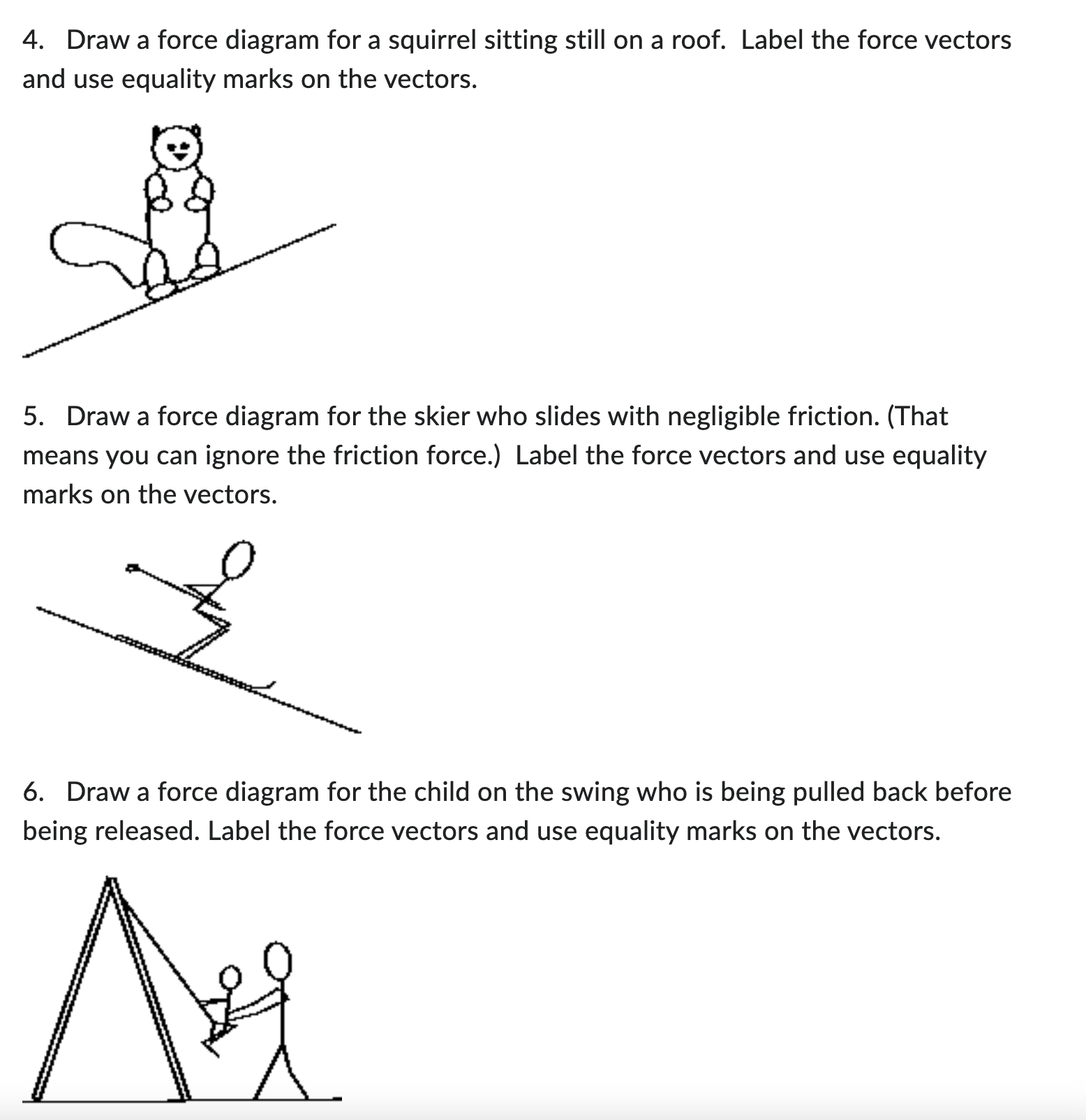 4. Draw a force diagram for a squirrel sitting still on a roof. Label the force vectors and use equality marks on the vectors.

5. Draw a force diagram for the skier who slides with negligible friction. (That means you can ignore the friction force.) Label the force vectors and use equality marks on the vectors.

6. Draw a force diagram for the child on the swing who is being pulled back before being released. Label the force vectors and use equality marks on the vectors.