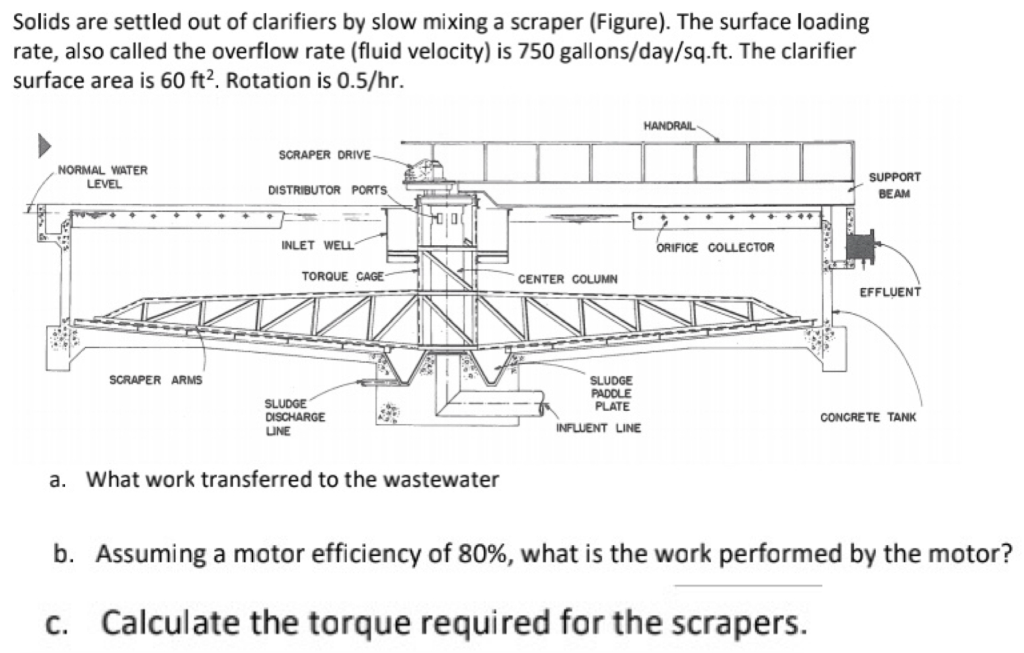 Solids are settled out of clarifiers by slow mixing a scraper (Figure). The surface loading rate, also called the overflow rate (fluid velocity) is 750 gallons/day/sq.ft. The clarifier surface area is 60 ft$^2$. Rotation is 0.5/hr.

HANDRAIL

SCRAPER DRIVE

NORMAL WATER LEVEL

DISTRIBUTOR PORTS

SUPPORT BEAM

INLET WELL

ORIFICE COLLECTOR

TORQUE CAGE

CENTER COLUMN

EFFLUENT

SCRAPER ARMS

SLUDGE DISCHARGE LINE

SLUDGE PADDLE PLATE

INFLUENT LINE

CONCRETE TANK

a. What work transferred to the wastewater

b. Assuming a motor efficiency of 80%, what is the work performed by the motor?

c. Calculate the torque required for the scrapers.