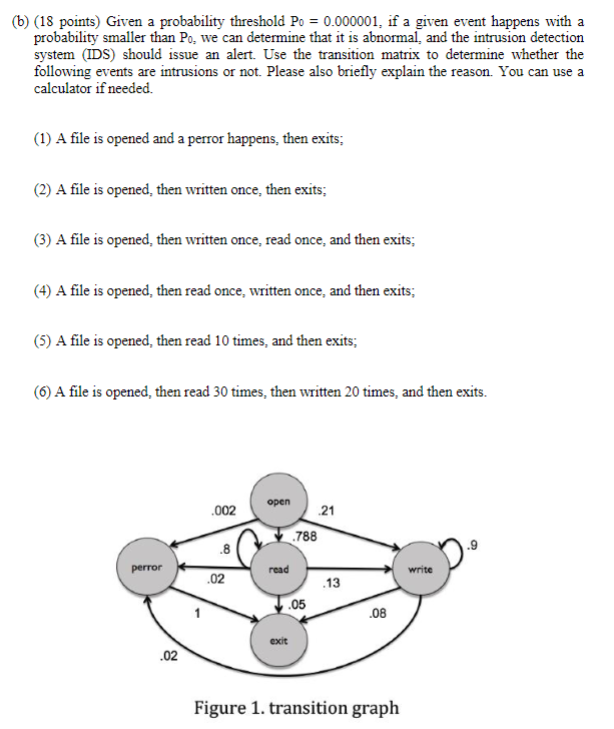 (b) (18 points) Given a probability threshold $P_0 = 0.000001$, if a given event happens with a probability smaller than $P_0$, we can determine that it is abnormal, and the intrusion detection system (IDS) should issue an alert. Use the transition matrix to determine whether the following events are intrusions or not. Please also briefly explain the reason. You can use a calculator if needed.

(1) A file is opened and a perror happens, then exits;

(2) A file is opened, then written once, then exits;

(3) A file is opened, then written once, read once, and then exits;

(4) A file is opened, then read once, written once, and then exits;

(5) A file is opened, then read 10 times, and then exits;

(6) A file is opened, then read 30 times, then written 20 times, and then exits.

open
.002
.21
.788
.8
.9
perror
read
write
.02
.13
.05
1
.08
exit
.02

Figure 1. transition graph