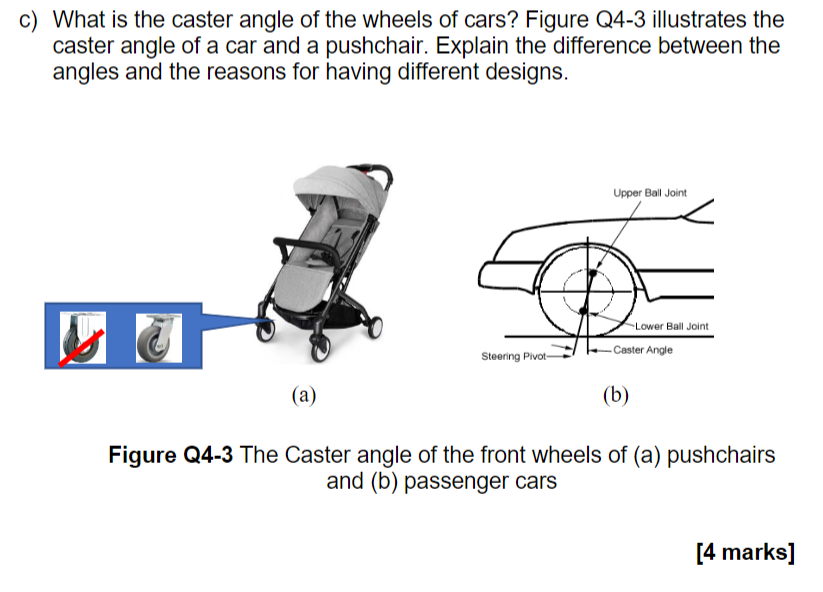 c) What is the caster angle of the wheels of cars? Figure Q4-3 illustrates the caster angle of a car and a pushchair. Explain the difference between the angles and the reasons for having different designs.

Upper Ball Joint

Lower Ball Joint

Steering Pivot

Caster Angle

(a)

(b)

**Figure Q4-3** The Caster angle of the front wheels of (a) pushchairs and (b) passenger cars

**[4 marks]**