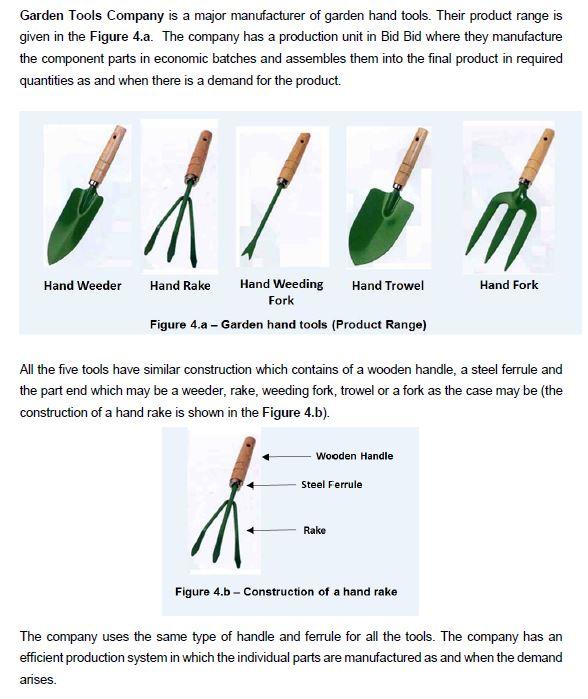 Garden Tools Company is a major manufacturer of garden hand tools. Their product range is given in the Figure 4.a. The company has a production unit in Bid Bid where they manufacture the component parts in economic batches and assembles them into the final product in required quantities as and when there is a demand for the product.

Hand Weeder

Hand Rake

Hand Weeding Fork

Hand Trowel

Hand Fork

Figure 4.a – Garden hand tools (Product Range)

All the five tools have similar construction which contains of a wooden handle, a steel ferrule and the part end which may be a weeder, rake, weeding fork, trowel or a fork as the case may be (the construction of a hand rake is shown in the Figure 4.b).

Wooden Handle

Steel Ferrule

Rake

Figure 4.b – Construction of a hand rake

The company uses the same type of handle and ferrule for all the tools. The company has an efficient production system in which the individual parts are manufactured as and when the demand arises.