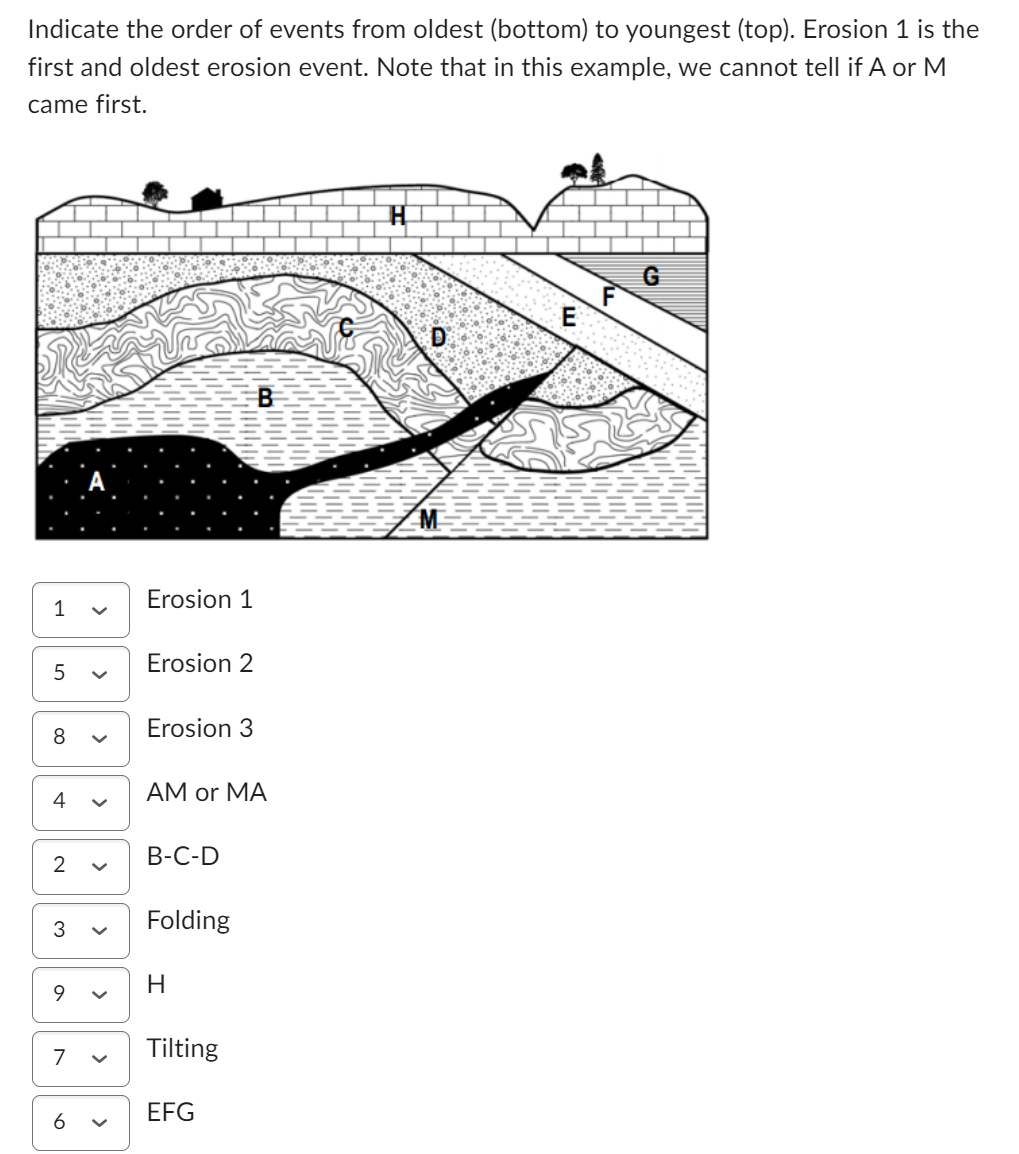 Indicate the order of events from oldest (bottom) to youngest (top). Erosion 1 is the first and oldest erosion event. Note that in this example, we cannot tell if A or M came first.

H
G
F
E
C
D
B
A
M

1 Erosion 1
5 Erosion 2
8 Erosion 3
4 AM or MA
2 B-C-D
3 Folding
9 H
7 Tilting
6 EFG