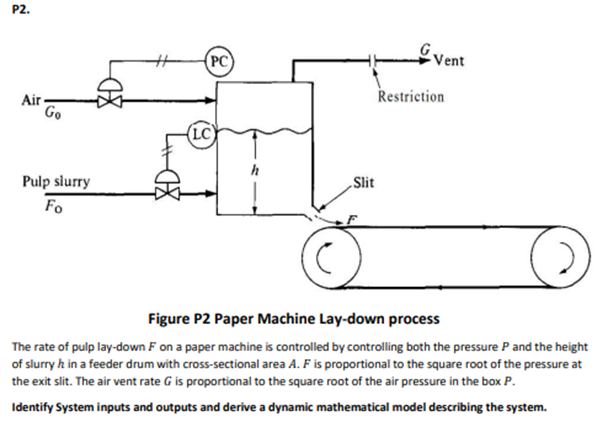 P2.

PC

$G$ Vent

Restriction

Air $G_0$

LC

$h$

Pulp slurry $F_0$

Slit

$F$

Figure P2 Paper Machine Lay-down process

The rate of pulp lay-down $F$ on a paper machine is controlled by controlling both the pressure $P$ and the height of slurry $h$ in a feeder drum with cross-sectional area $A$. $F$ is proportional to the square root of the pressure at the exit slit. The air vent rate $G$ is proportional to the square root of the air pressure in the box $P$.

Identify System inputs and outputs and derive a dynamic mathematical model describing the system.