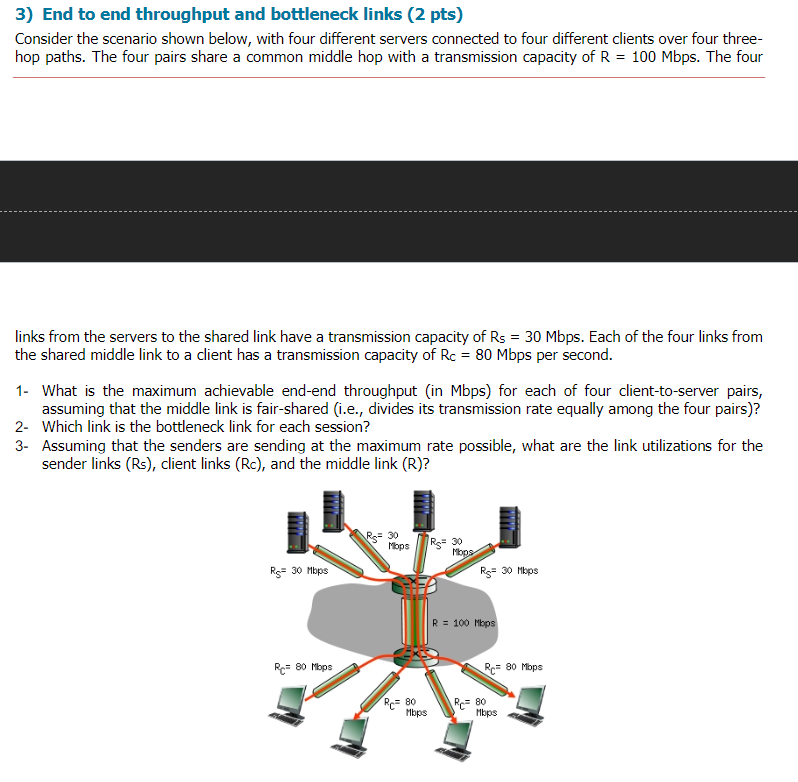 3) End to end throughput and bottleneck links (2 pts)

Consider the scenario shown below, with four different servers connected to four different clients over four three-hop paths. The four pairs share a common middle hop with a transmission capacity of R = 100 Mbps. The four

links from the servers to the shared link have a transmission capacity of $R_S$ = 30 Mbps. Each of the four links from the shared middle link to a client has a transmission capacity of $R_C$ = 80 Mbps per second.

1- What is the maximum achievable end-end throughput (in Mbps) for each of four client-to-server pairs, assuming that the middle link is fair-shared (i.e., divides its transmission rate equally among the four pairs)?
2- Which link is the bottleneck link for each session?
3- Assuming that the senders are sending at the maximum rate possible, what are the link utilizations for the sender links ($R_S$), client links ($R_C$), and the middle link (R)?

$R_S$= 30 Mbps
$R_S$= 30 Mbps
$R_S$= 30 Mbps
$R_S$= 30 Mbps
R = 100 Mbps
$R_C$= 80 Mbps
$R_C$= 80 Mbps
$R_C$= 80 Mbps
$R_C$= 80 Mbps