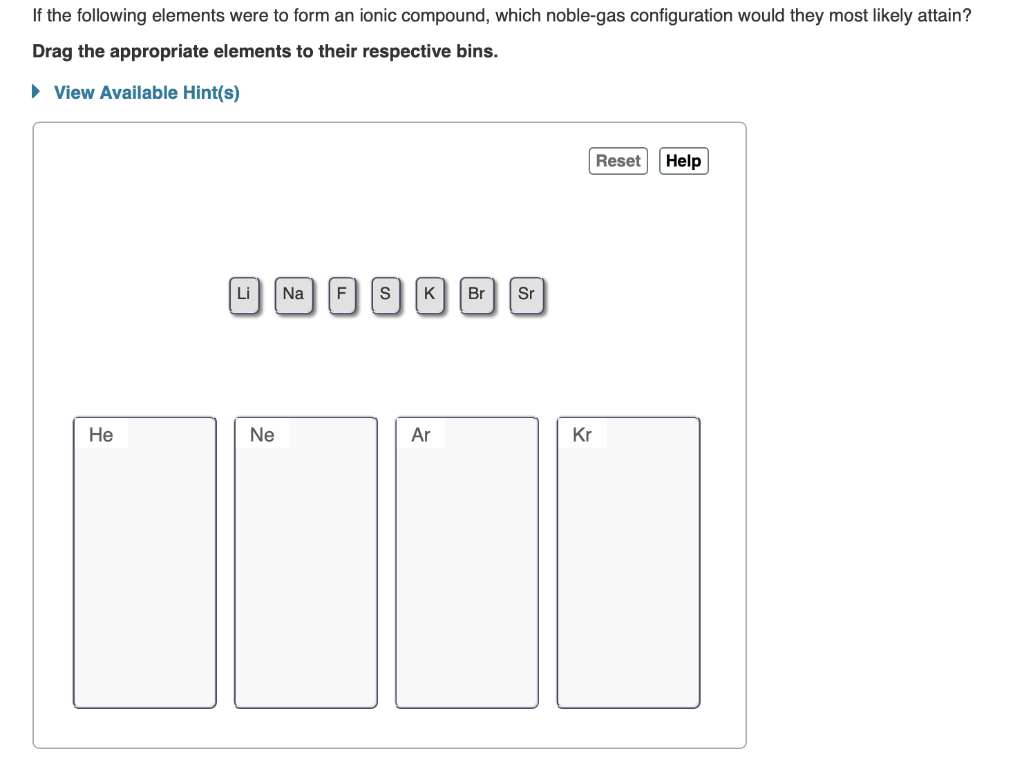 If the following elements were to form an ionic compound, which noble-gas configuration would they most likely attain?

Drag the appropriate elements to their respective bins.

View Available Hint(s)

Reset Help

Li Na F S K Br Sr

He

Ne

Ar

Kr