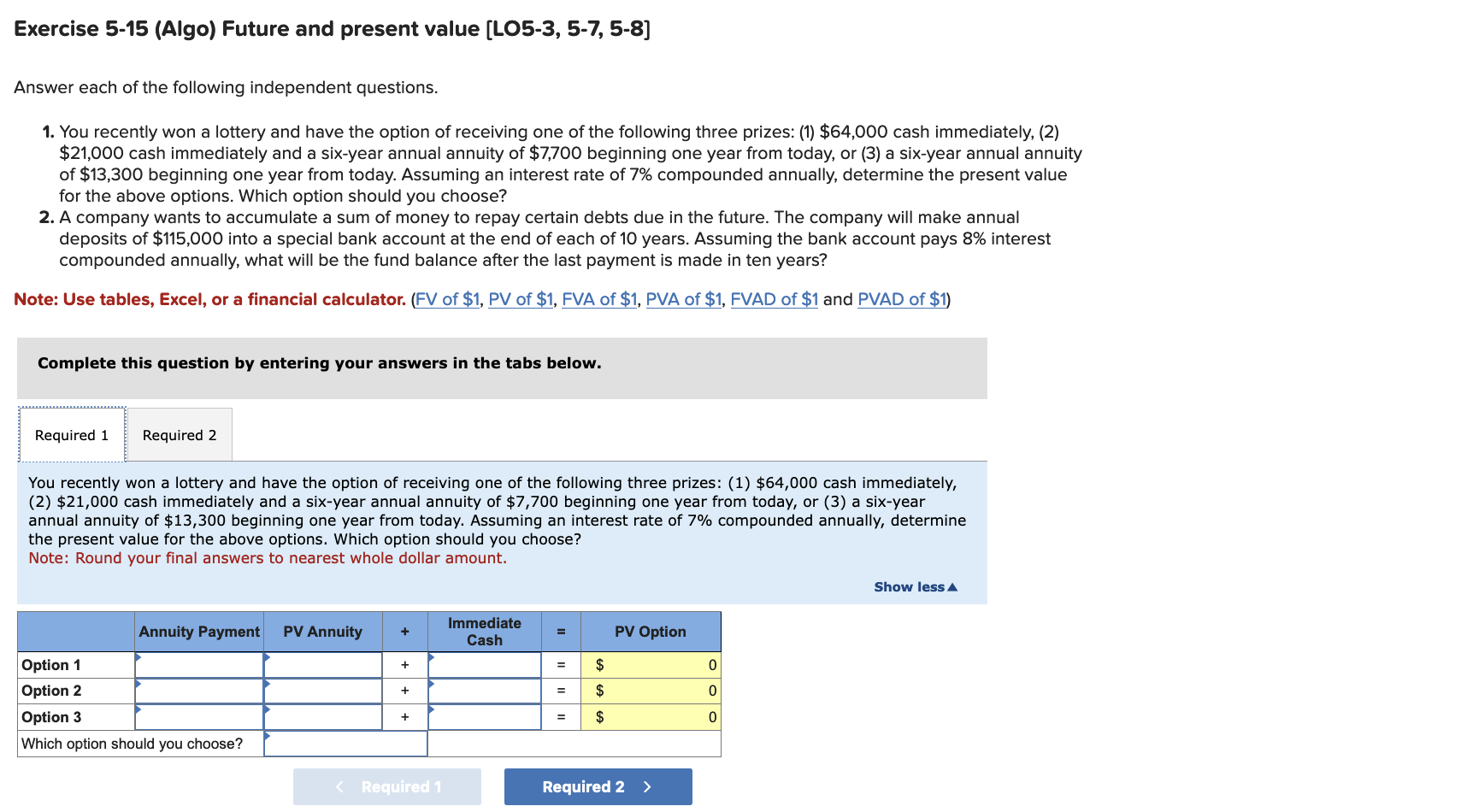 Exercise 5-15 (Algo) Future and present value [LO5-3, 5-7, 5-8]

Answer each of the following independent questions.

1. You recently won a lottery and have the option of receiving one of the following three prizes: (1) \$64,000 cash immediately, (2) \$21,000 cash immediately and a six-year annual annuity of \$7,700 beginning one year from today, or (3) a six-year annual annuity of \$13,300 beginning one year from today. Assuming an interest rate of 7% compounded annually, determine the present value for the above options. Which option should you choose?
2. A company wants to accumulate a sum of money to repay certain debts due in the future. The company will make annual deposits of \$115,000 into a special bank account at the end of each of 10 years. Assuming the bank account pays 8% interest compounded annually, what will be the fund balance after the last payment is made in ten years?

Note: Use tables, Excel, or a financial calculator. (FV of \$1, PV of \$1, FVA of \$1, PVA of \$1, FVAD of \$1 and PVAD of \$1)

Complete this question by entering your answers in the tabs below.

Required 1 Required 2

You recently won a lottery and have the option of receiving one of the following three prizes: (1) \$64,000 cash immediately, (2) \$21,000 cash immediately and a six-year annual annuity of \$7,700 beginning one year from today, or (3) a six-year annual annuity of \$13,300 beginning one year from today. Assuming an interest rate of 7% compounded annually, determine the present value for the above options. Which option should you choose?
Note: Round your final answers to nearest whole dollar amount.

Show less ▲

| | Annuity Payment | PV Annuity | + | Immediate Cash | = | PV Option |
|---|---|---|---|---|---|---|
| Option 1 | | | + | | = | \$ 0 |
| Option 2 | | | + | | = | \$ 0 |
| Option 3 | | | + | | = | \$ 0 |
| Which option should you choose? | | | | | | |

< Required 1 Required 2 >