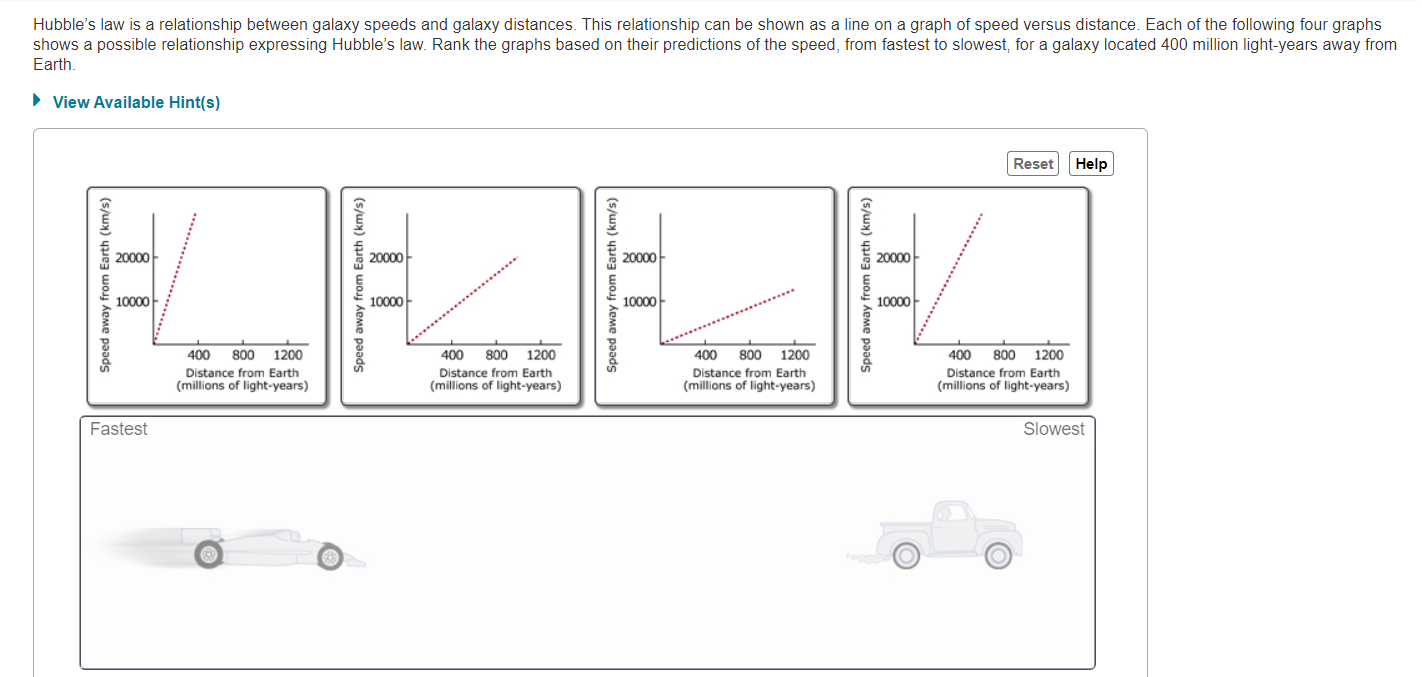 Hubble's law is a relationship between galaxy speeds and galaxy distances. This relationship can be shown as a line on a graph of speed versus distance. Each of the following four graphs shows a possible relationship expressing Hubble's law. Rank the graphs based on their predictions of the speed, from fastest to slowest, for a galaxy located 400 million light-years away from Earth.

View Available Hint(s)

Reset Help

Speed away from Earth (km/s)
20000
10000
400 800 1200
Distance from Earth (millions of light-years)

Speed away from Earth (km/s)
20000
10000
400 800 1200
Distance from Earth (millions of light-years)

Speed away from Earth (km/s)
20000
10000
400 800 1200
Distance from Earth (millions of light-years)

Speed away from Earth (km/s)
20000
10000
400 800 1200
Distance from Earth (millions of light-years)

Fastest

Slowest