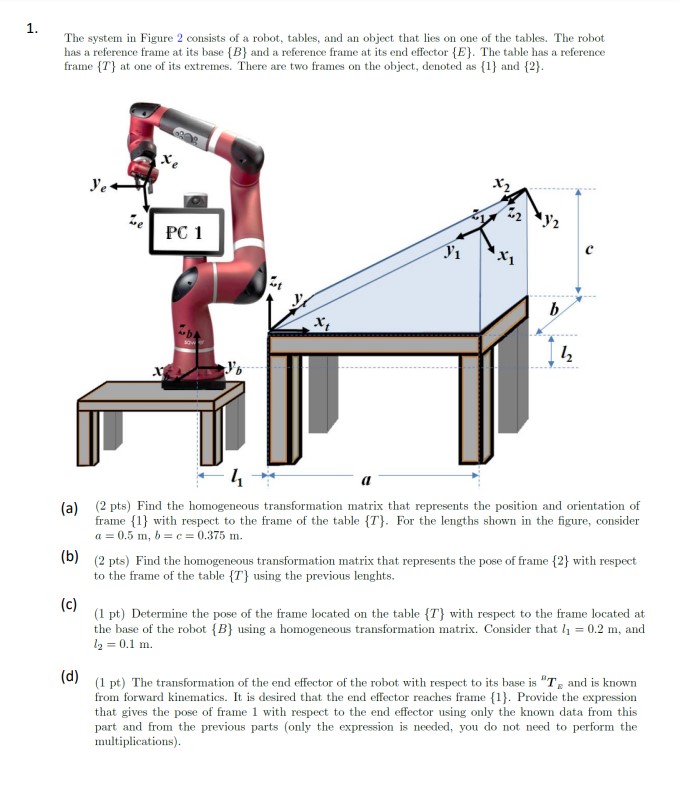 1.

The system in Figure 2 consists of a robot, tables, and an object that lies on one of the tables. The robot has a reference frame at its base $\{B\}$ and a reference frame at its end effector $\{E\}$. The table has a reference frame $\{T\}$ at one of its extremes. There are two frames on the object, denoted as $\{1\}$ and $\{2\}$.

$x_e$
$y_e$
$z_e$
PC 1
$z_b$
$x_b$
$y_b$
$z_t$
$y_t$
$x_t$
$x_2$
$z_1$
$z_2$
$y_2$
$y_1$
$x_1$
$c$
$b$
$l_2$
$l_1$
$a$

(a) (2 pts) Find the homogeneous transformation matrix that represents the position and orientation of frame $\{1\}$ with respect to the frame of the table $\{T\}$. For the lengths shown in the figure, consider $a = 0.5$ m, $b = c = 0.375$ m.

(b) (2 pts) Find the homogeneous transformation matrix that represents the pose of frame $\{2\}$ with respect to the frame of the table $\{T\}$ using the previous lenghts.

(c) (1 pt) Determine the pose of the frame located on the table $\{T\}$ with respect to the frame located at the base of the robot $\{B\}$ using a homogeneous transformation matrix. Consider that $l_1 = 0.2$ m, and $l_2 = 0.1$ m.

(d) (1 pt) The transformation of the end effector of the robot with respect to its base is ${}^{B}T_{E}$ and is known from forward kinematics. It is desired that the end effector reaches frame $\{1\}$. Provide the expression that gives the pose of frame 1 with respect to the end effector using only the known data from this part and from the previous parts (only the expression is needed, you do not need to perform the multiplications).