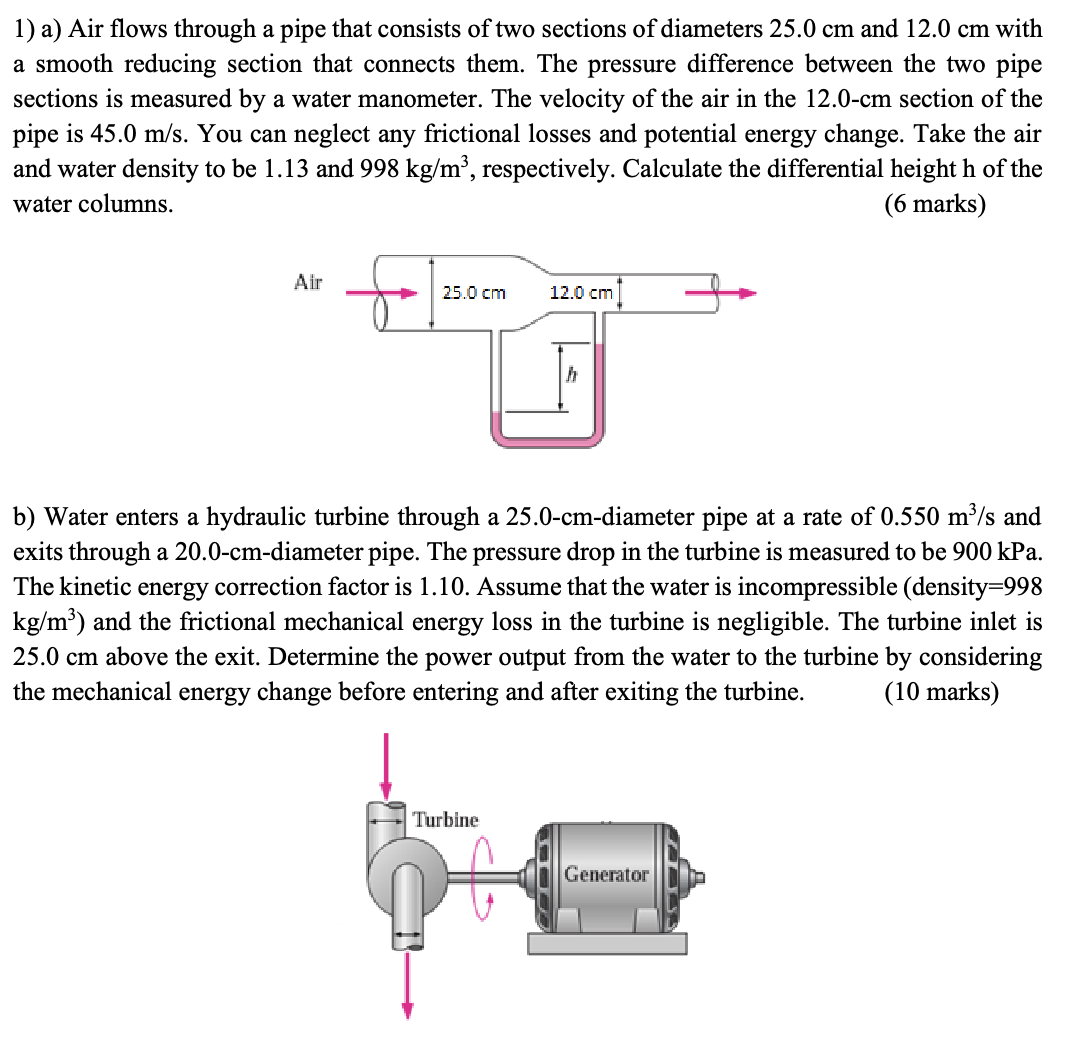 1) a) Air flows through a pipe that consists of two sections of diameters 25.0 cm and 12.0 cm with a smooth reducing section that connects them. The pressure difference between the two pipe sections is measured by a water manometer. The velocity of the air in the 12.0-cm section of the pipe is 45.0 m/s. You can neglect any frictional losses and potential energy change. Take the air and water density to be 1.13 and 998 kg/m$^3$, respectively. Calculate the differential height h of the water columns. (6 marks)

Air

25.0 cm

12.0 cm

$h$

b) Water enters a hydraulic turbine through a 25.0-cm-diameter pipe at a rate of 0.550 m$^3$/s and exits through a 20.0-cm-diameter pipe. The pressure drop in the turbine is measured to be 900 kPa. The kinetic energy correction factor is 1.10. Assume that the water is incompressible (density=998 kg/m$^3$) and the frictional mechanical energy loss in the turbine is negligible. The turbine inlet is 25.0 cm above the exit. Determine the power output from the water to the turbine by considering the mechanical energy change before entering and after exiting the turbine. (10 marks)

Turbine

Generator