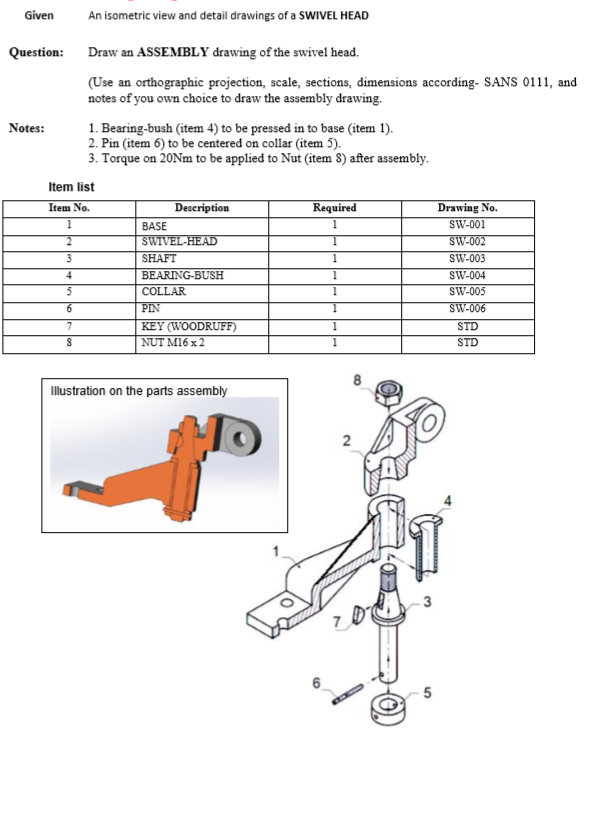 Given An isometric view and detail drawings of a SWIVEL HEAD

Question: Draw an ASSEMBLY drawing of the swivel head.

(Use an orthographic projection, scale, sections, dimensions according- SANS 0111, and notes of you own choice to draw the assembly drawing.

Notes: 1. Bearing-bush (item 4) to be pressed in to base (item 1).
2. Pin (item 6) to be centered on collar (item 5).
3. Torque on 20Nm to be applied to Nut (item 8) after assembly.

Item list

| Item No. | Description | Required | Drawing No. |
|---|---|---|---|
| 1 | BASE | 1 | SW-001 |
| 2 | SWIVEL-HEAD | 1 | SW-002 |
| 3 | SHAFT | 1 | SW-003 |
| 4 | BEARING-BUSH | 1 | SW-004 |
| 5 | COLLAR | 1 | SW-005 |
| 6 | PIN | 1 | SW-006 |
| 7 | KEY (WOODRUFF) | 1 | STD |
| 8 | NUT M16 x 2 | 1 | STD |

Illustration on the parts assembly

8
2
4
1
3
7
6
5