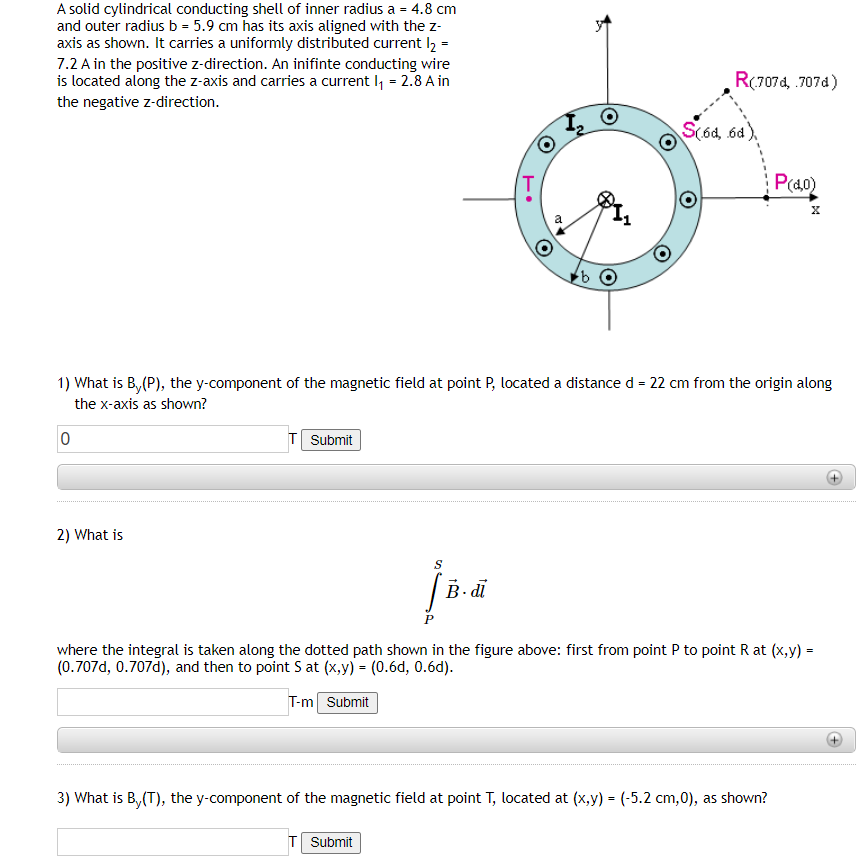 A solid cylindrical conducting shell of inner radius a = 4.8 cm and outer radius b = 5.9 cm has its axis aligned with the z-axis as shown. It carries a uniformly distributed current $I_2$ = 7.2 A in the positive z-direction. An inifinte conducting wire is located along the z-axis and carries a current $I_1$ = 2.8 A in the negative z-direction.

y

R(.707d, .707d)

$I_2$

S(.6d, .6d)

T

P(d,0)

x

a

$I_1$

b

1) What is $B_y$(P), the y-component of the magnetic field at point P, located a distance d = 22 cm from the origin along the x-axis as shown?

0

T Submit

2) What is

$\int_P^S \vec{B} \cdot d\vec{l}$

where the integral is taken along the dotted path shown in the figure above: first from point P to point R at (x,y) = (0.707d, 0.707d), and then to point S at (x,y) = (0.6d, 0.6d).

T-m Submit

3) What is $B_y$(T), the y-component of the magnetic field at point T, located at (x,y) = (-5.2 cm,0), as shown?

T Submit