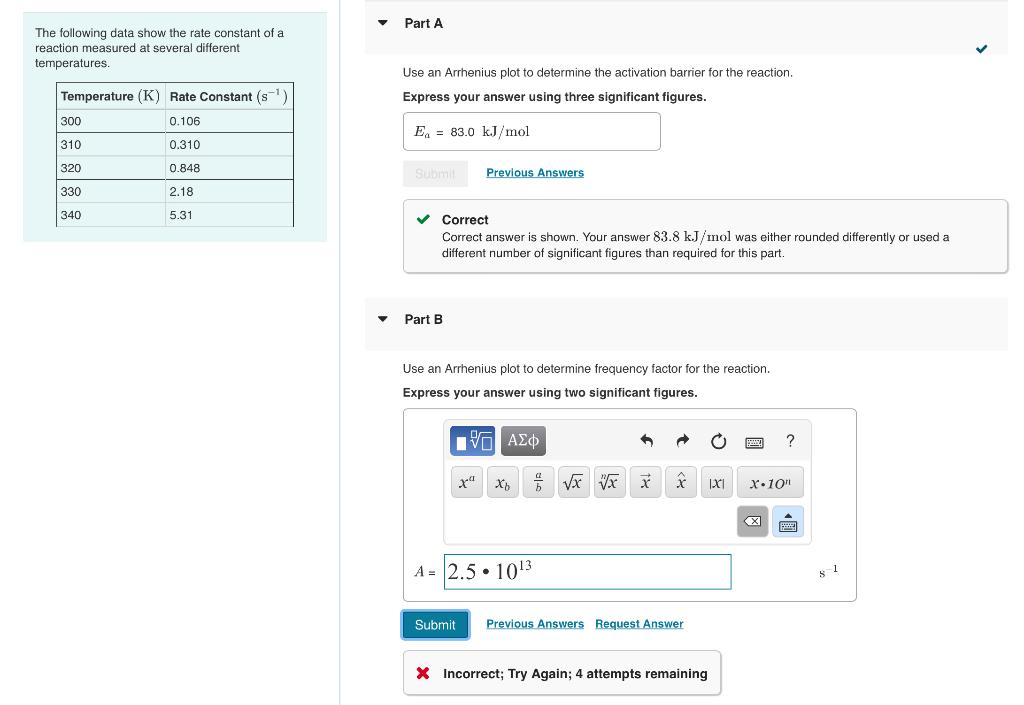 The following data show the rate constant of a reaction measured at several different temperatures.

| Temperature (K) | Rate Constant ($s^{-1}$) |
|---|---|
| 300 | 0.106 |
| 310 | 0.310 |
| 320 | 0.848 |
| 330 | 2.18 |
| 340 | 5.31 |

Part A

Use an Arrhenius plot to determine the activation barrier for the reaction.

Express your answer using three significant figures.

$E_a$ = 83.0 kJ/mol

Submit Previous Answers

Correct

Correct answer is shown. Your answer 83.8 kJ/mol was either rounded differently or used a different number of significant figures than required for this part.

Part B

Use an Arrhenius plot to determine frequency factor for the reaction.

Express your answer using two significant figures.

ΑΣφ ?

$x^a$ $x_b$ $\frac{a}{b}$ $\sqrt{x}$ $\sqrt[n]{x}$ $\vec{x}$ $\hat{x}$ $|x|$ $x \cdot 10^n$

$A$ = $2.5 \cdot 10^{13}$ $s^{-1}$

Submit Previous Answers Request Answer

Incorrect; Try Again; 4 attempts remaining