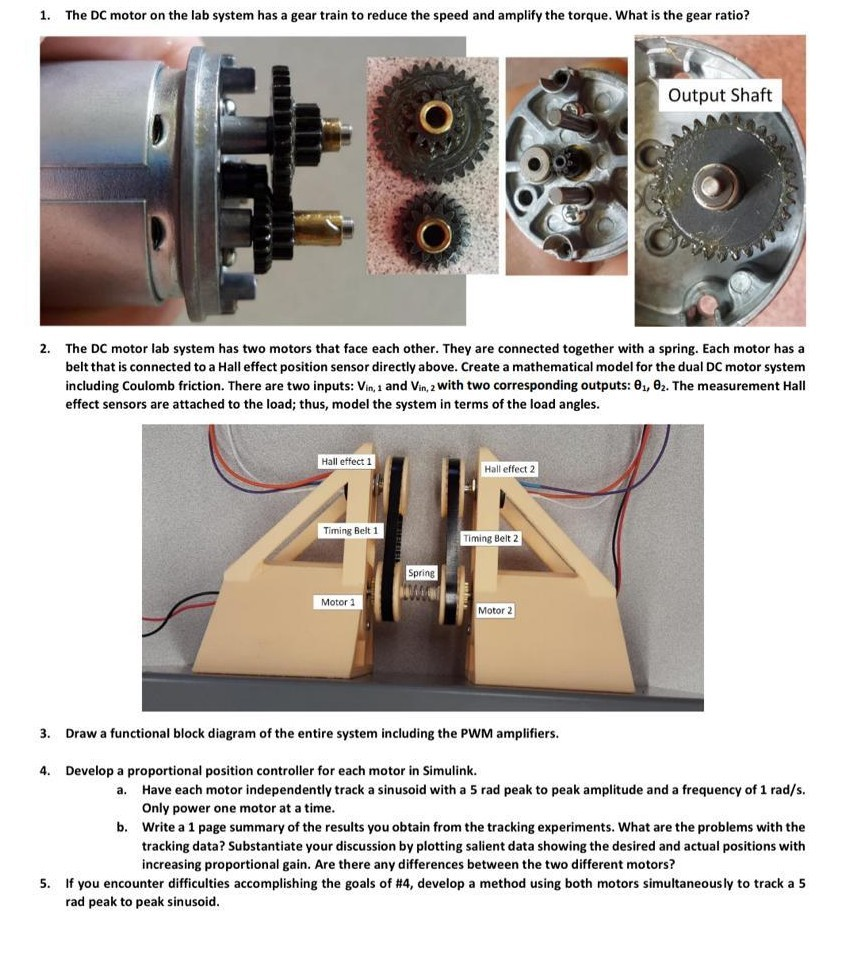 1. The DC motor on the lab system has a gear train to reduce the speed and amplify the torque. What is the gear ratio?

Output Shaft

2. The DC motor lab system has two motors that face each other. They are connected together with a spring. Each motor has a belt that is connected to a Hall effect position sensor directly above. Create a mathematical model for the dual DC motor system including Coulomb friction. There are two inputs: $V_{in,1}$ and $V_{in,2}$ with two corresponding outputs: $\theta_1$, $\theta_2$. The measurement Hall effect sensors are attached to the load; thus, model the system in terms of the load angles.

Hall effect 1

Hall effect 2

Timing Belt 1

Timing Belt 2

Spring

Motor 1

Motor 2

3. Draw a functional block diagram of the entire system including the PWM amplifiers.

4. Develop a proportional position controller for each motor in Simulink.
a. Have each motor independently track a sinusoid with a 5 rad peak to peak amplitude and a frequency of 1 rad/s. Only power one motor at a time.
b. Write a 1 page summary of the results you obtain from the tracking experiments. What are the problems with the tracking data? Substantiate your discussion by plotting salient data showing the desired and actual positions with increasing proportional gain. Are there any differences between the two different motors?

5. If you encounter difficulties accomplishing the goals of #4, develop a method using both motors simultaneously to track a 5 rad peak to peak sinusoid.