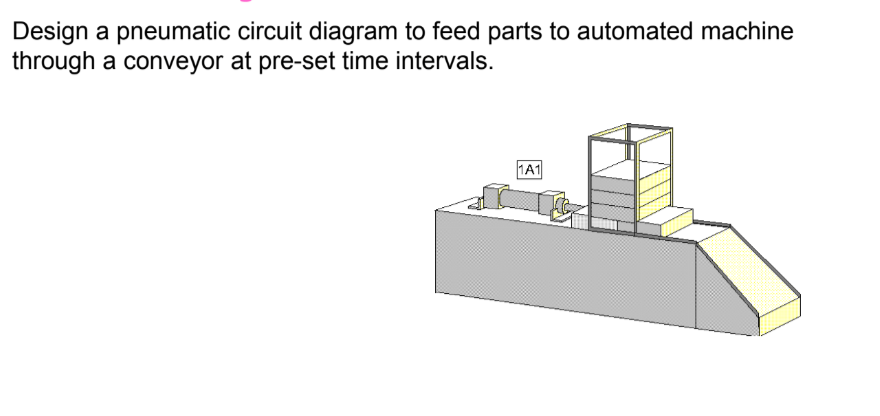 Design a pneumatic circuit diagram to feed parts to automated machine through a conveyor at pre-set time intervals.

1A1