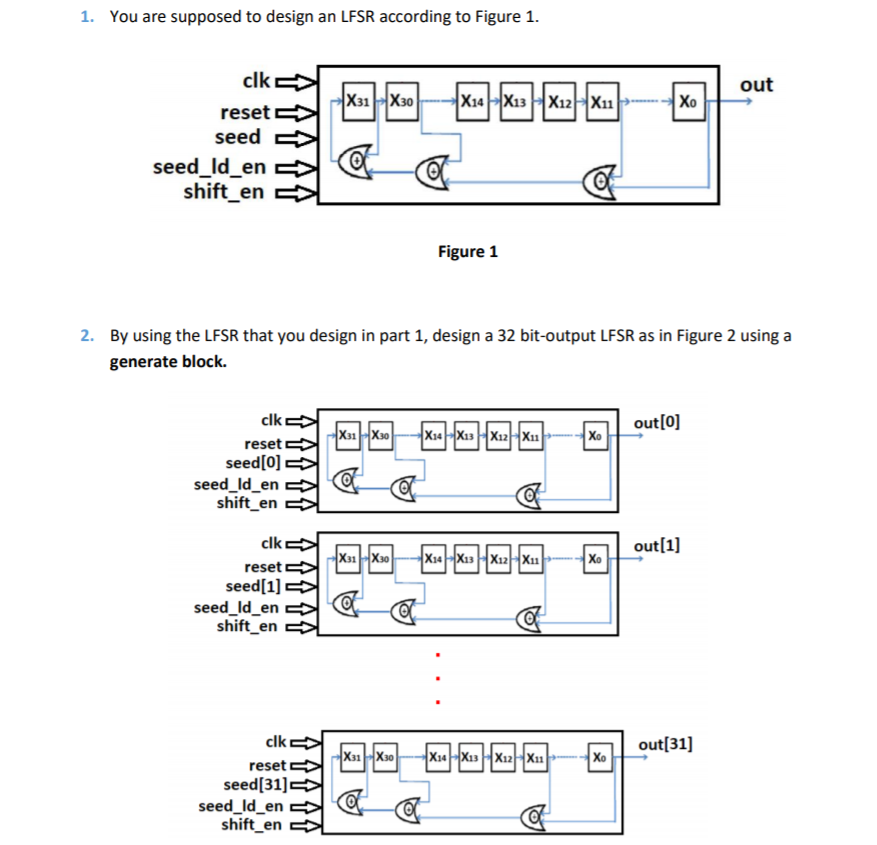 1. You are supposed to design an LFSR according to Figure 1.

clk
reset
seed
seed_ld_en
shift_en

$X_{31}$ $X_{30}$ $X_{14}$ $X_{13}$ $X_{12}$ $X_{11}$ $X_0$

out

Figure 1

2. By using the LFSR that you design in part 1, design a 32 bit-output LFSR as in Figure 2 using a **generate block.**

clk
reset
seed[0]
seed_ld_en
shift_en

$X_{31}$ $X_{30}$ $X_{14}$ $X_{13}$ $X_{12}$ $X_{11}$ $X_0$

out[0]

clk
reset
seed[1]
seed_ld_en
shift_en

$X_{31}$ $X_{30}$ $X_{14}$ $X_{13}$ $X_{12}$ $X_{11}$ $X_0$

out[1]

clk
reset
seed[31]
seed_ld_en
shift_en

$X_{31}$ $X_{30}$ $X_{14}$ $X_{13}$ $X_{12}$ $X_{11}$ $X_0$

out[31]