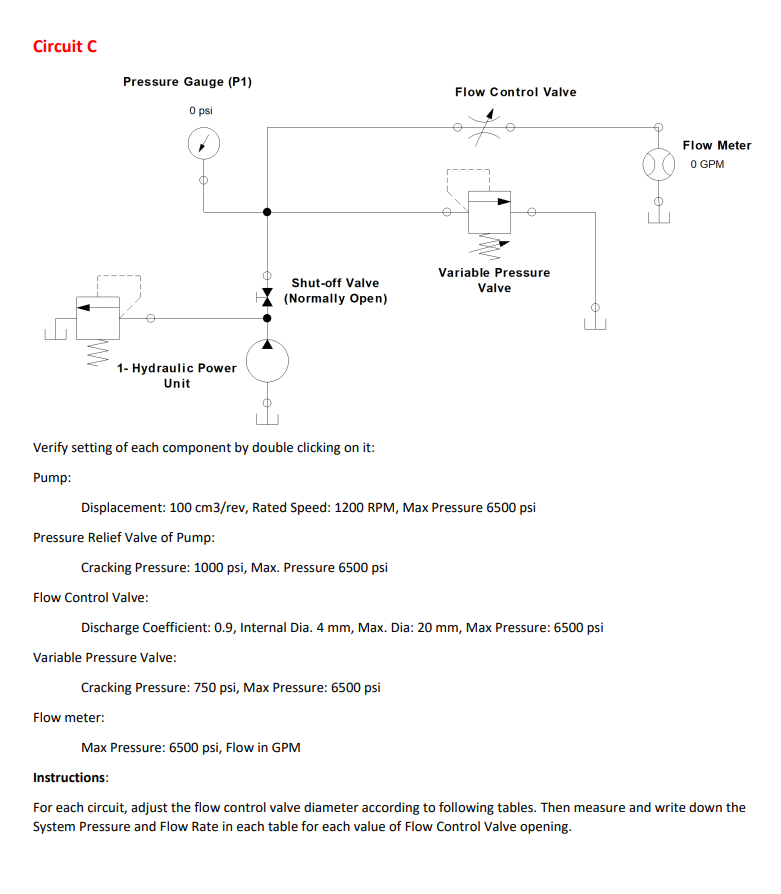 Circuit C

Pressure Gauge (P1)

0 psi

Flow Control Valve

Flow Meter

0 GPM

Variable Pressure Valve

Shut-off Valve (Normally Open)

1- Hydraulic Power Unit

Verify setting of each component by double clicking on it:

Pump:

Displacement: 100 cm3/rev, Rated Speed: 1200 RPM, Max Pressure 6500 psi

Pressure Relief Valve of Pump:

Cracking Pressure: 1000 psi, Max. Pressure 6500 psi

Flow Control Valve:

Discharge Coefficient: 0.9, Internal Dia. 4 mm, Max. Dia: 20 mm, Max Pressure: 6500 psi

Variable Pressure Valve:

Cracking Pressure: 750 psi, Max Pressure: 6500 psi

Flow meter:

Max Pressure: 6500 psi, Flow in GPM

Instructions:

For each circuit, adjust the flow control valve diameter according to following tables. Then measure and write down the System Pressure and Flow Rate in each table for each value of Flow Control Valve opening.