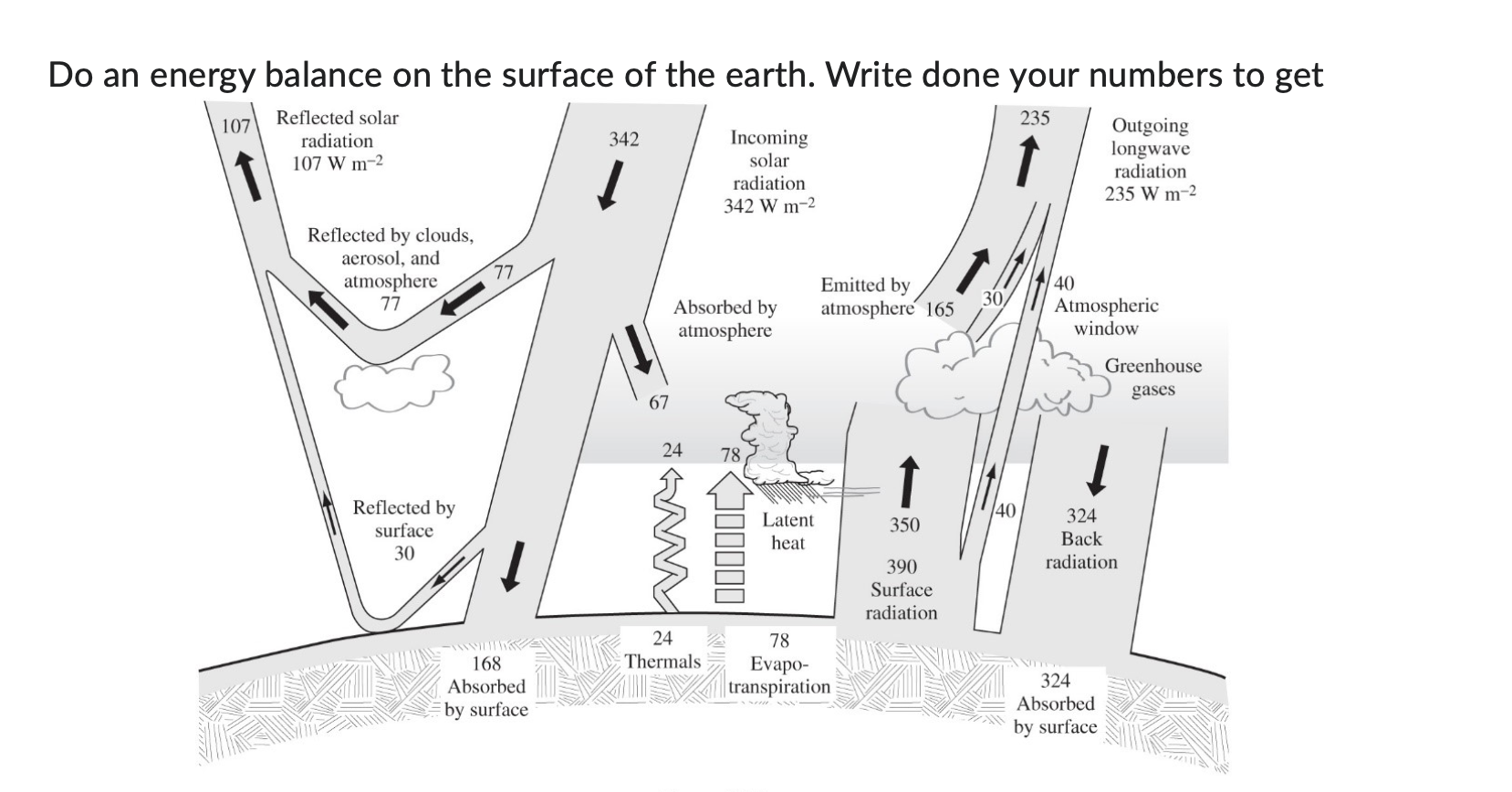 Do an energy balance on the surface of the earth. Write done your numbers to get

107

Reflected solar radiation 107 W m$^{-2}$

342

Incoming solar radiation 342 W m$^{-2}$

235

Outgoing longwave radiation 235 W m$^{-2}$

Reflected by clouds, aerosol, and atmosphere 77

77

Absorbed by atmosphere

Emitted by atmosphere 165

30

40 Atmospheric window

Greenhouse gases

67

24

78

Reflected by surface 30

Latent heat

350

40

324 Back radiation

390 Surface radiation

168 Absorbed by surface

24 Thermals

78 Evapo-transpiration

324 Absorbed by surface