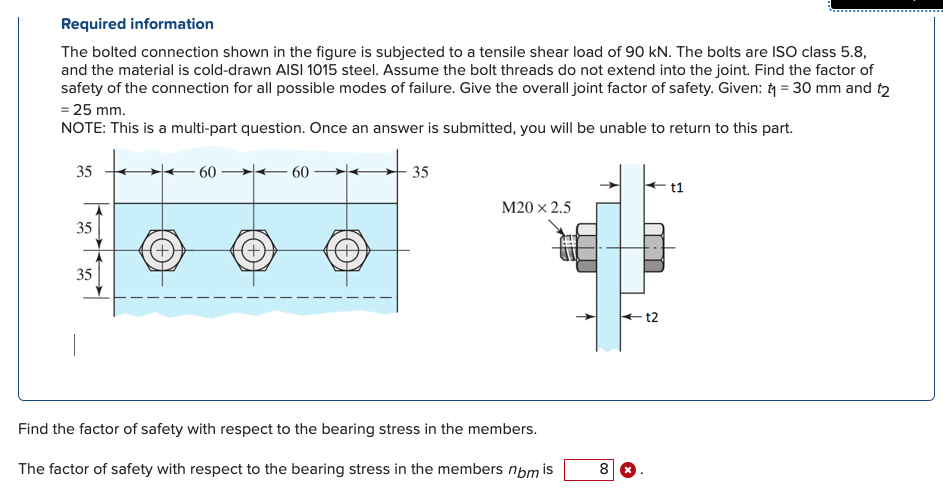 Required information

The bolted connection shown in the figure is subjected to a tensile shear load of 90 kN. The bolts are ISO class 5.8, and the material is cold-drawn AISI 1015 steel. Assume the bolt threads do not extend into the joint. Find the factor of safety of the connection for all possible modes of failure. Give the overall joint factor of safety. Given: $t_1$ = 30 mm and $t_2$ = 25 mm.
NOTE: This is a multi-part question. Once an answer is submitted, you will be unable to return to this part.

35 60 60 35

35

35

M20 × 2.5

t1

t2

Find the factor of safety with respect to the bearing stress in the members.

The factor of safety with respect to the bearing stress in the members $n_{bm}$ is 8 .