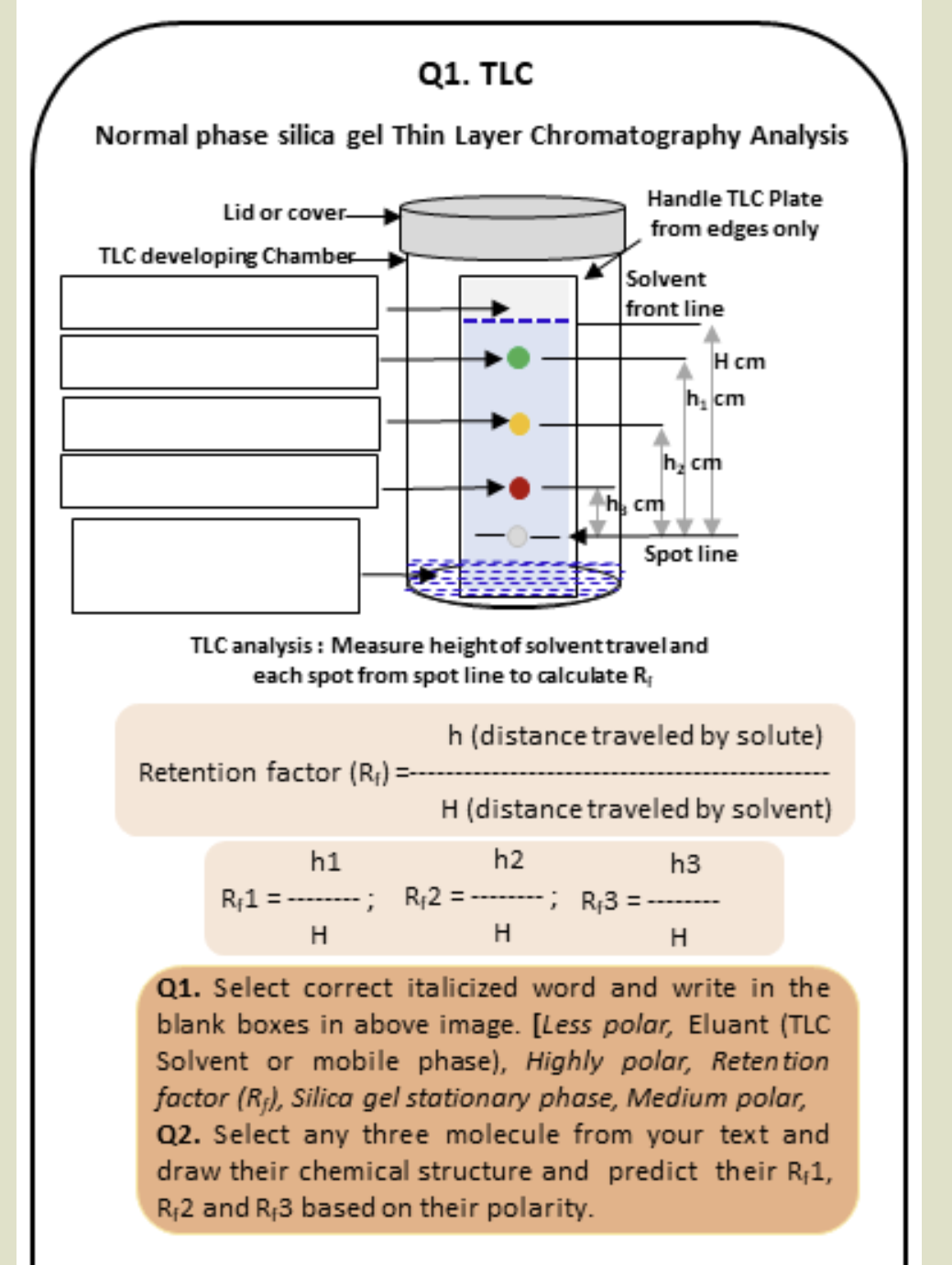 Q1. TLC

Normal phase silica gel Thin Layer Chromatography Analysis

Lid or cover

TLC developing Chamber

Handle TLC Plate from edges only

Solvent front line

H cm

$h_1$ cm

$h_2$ cm

$h_3$ cm

Spot line

TLC analysis : Measure height of solvent travel and each spot from spot line to calculate $R_f$

Retention factor ($R_f$) = $\frac{\text{h (distance traveled by solute)}}{\text{H (distance traveled by solvent)}}$

$R_f1 = \frac{h1}{H}$ ; $R_f2 = \frac{h2}{H}$ ; $R_f3 = \frac{h3}{H}$

Q1. Select correct italicized word and write in the blank boxes in above image. [Less polar, Eluant (TLC Solvent or mobile phase), Highly polar, Retention factor ($R_f$), Silica gel stationary phase, Medium polar,

Q2. Select any three molecule from your text and draw their chemical structure and predict their $R_f1$, $R_f2$ and $R_f3$ based on their polarity.