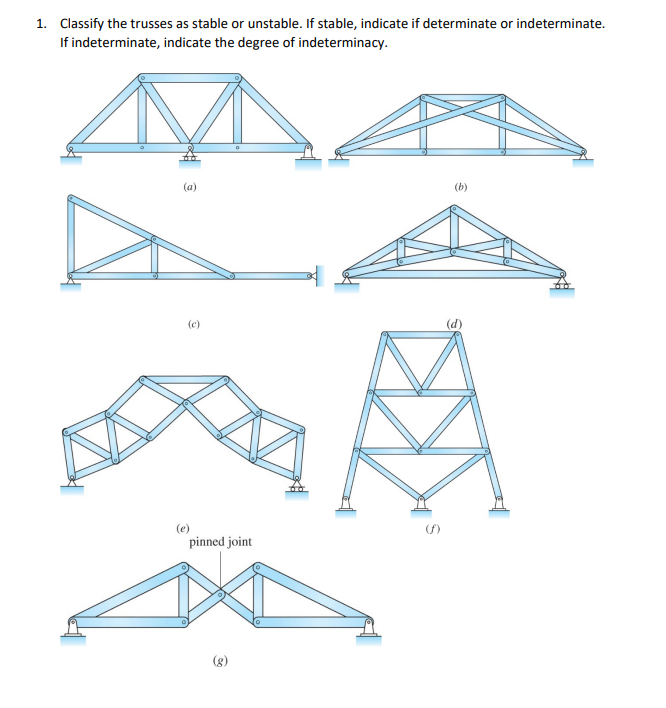 1. Classify the trusses as stable or unstable. If stable, indicate if determinate or indeterminate. If indeterminate, indicate the degree of indeterminacy.

(a)

(b)

(c)

(d)

(e)

(f)

pinned joint

(g)