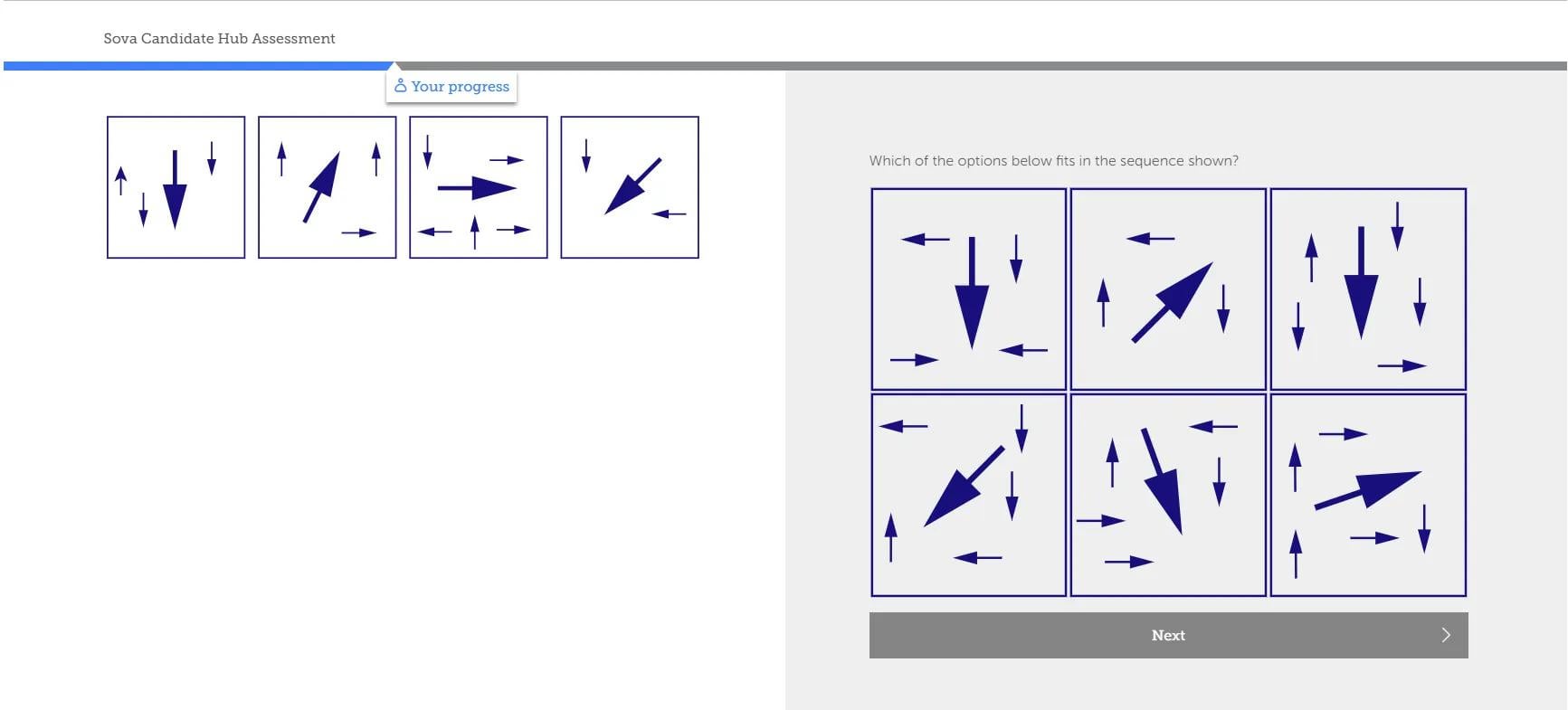 Sova Candidate Hub Assessment

Your progress

Which of the options below fits in the sequence shown?

Next