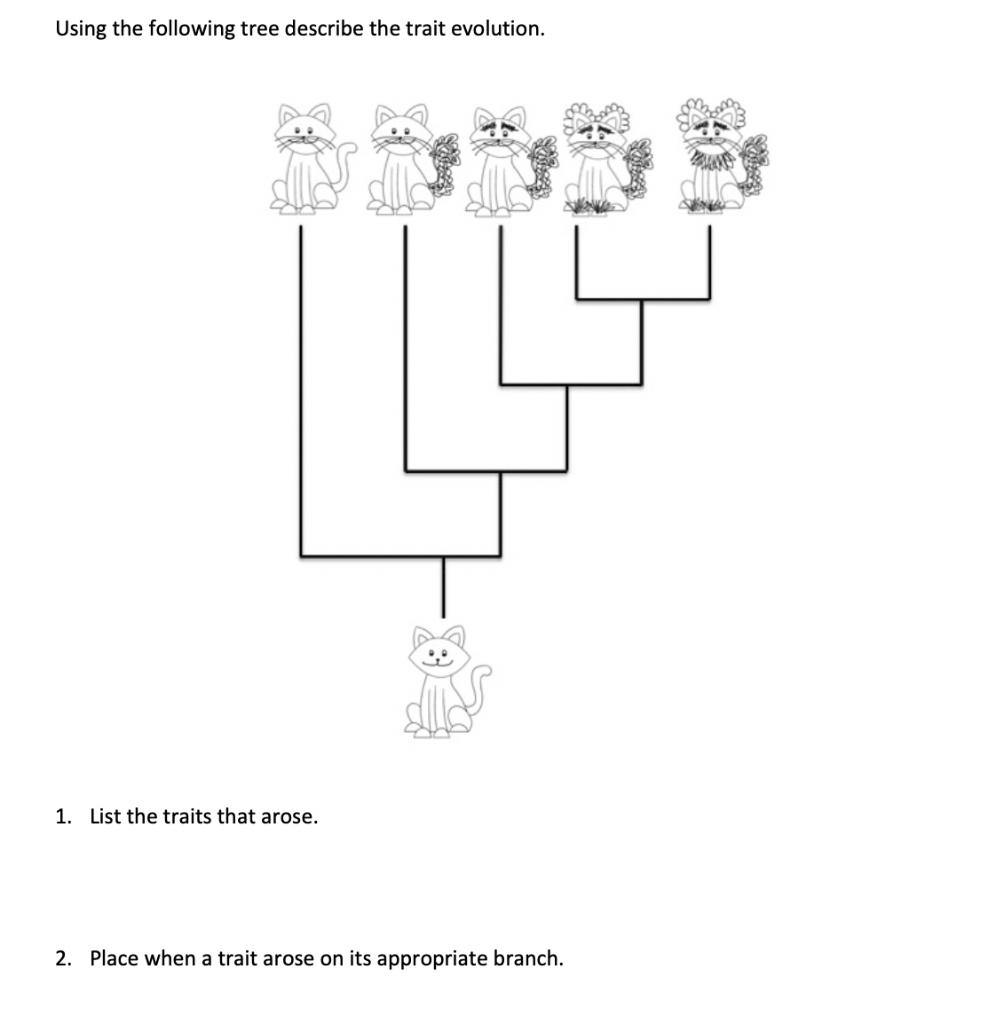 Using the following tree describe the trait evolution.

1. List the traits that arose.

2. Place when a trait arose on its appropriate branch.