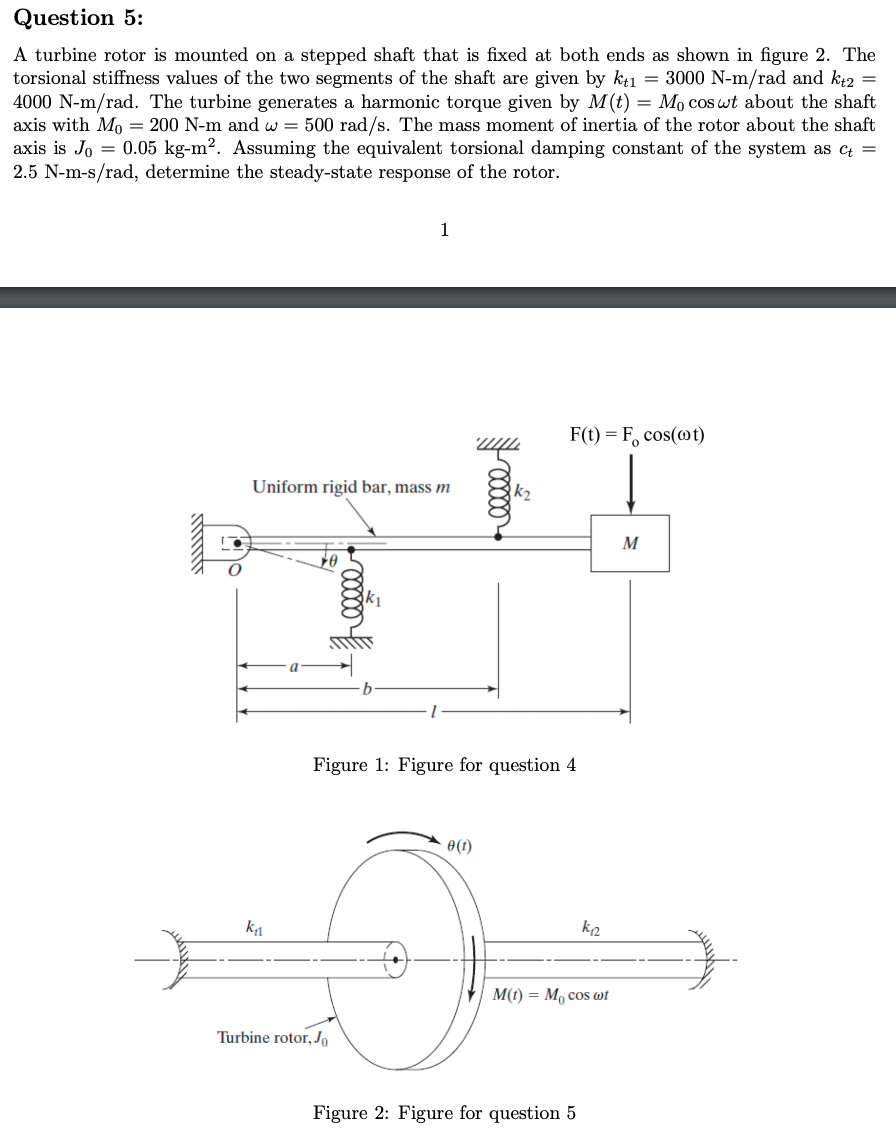 Question 5:

A turbine rotor is mounted on a stepped shaft that is fixed at both ends as shown in figure 2. The torsional stiffness values of the two segments of the shaft are given by $k_{t1} = 3000$ N-m/rad and $k_{t2} = 4000$ N-m/rad. The turbine generates a harmonic torque given by $M(t) = M_0 \cos \omega t$ about the shaft axis with $M_0 = 200$ N-m and $\omega = 500$ rad/s. The mass moment of inertia of the rotor about the shaft axis is $J_0 = 0.05$ kg-m$^2$. Assuming the equivalent torsional damping constant of the system as $c_t = 2.5$ N-m-s/rad, determine the steady-state response of the rotor.

1

$F(t) = F_o \cos(\omega t)$

Uniform rigid bar, mass $m$

$k_2$

$M$

$O$

$\theta$

$k_1$

$a$

$b$

$l$

Figure 1: Figure for question 4

$\theta(t)$

$k_{t1}$

$k_{t2}$

$M(t) = M_0 \cos \omega t$

Turbine rotor, $J_0$

Figure 2: Figure for question 5