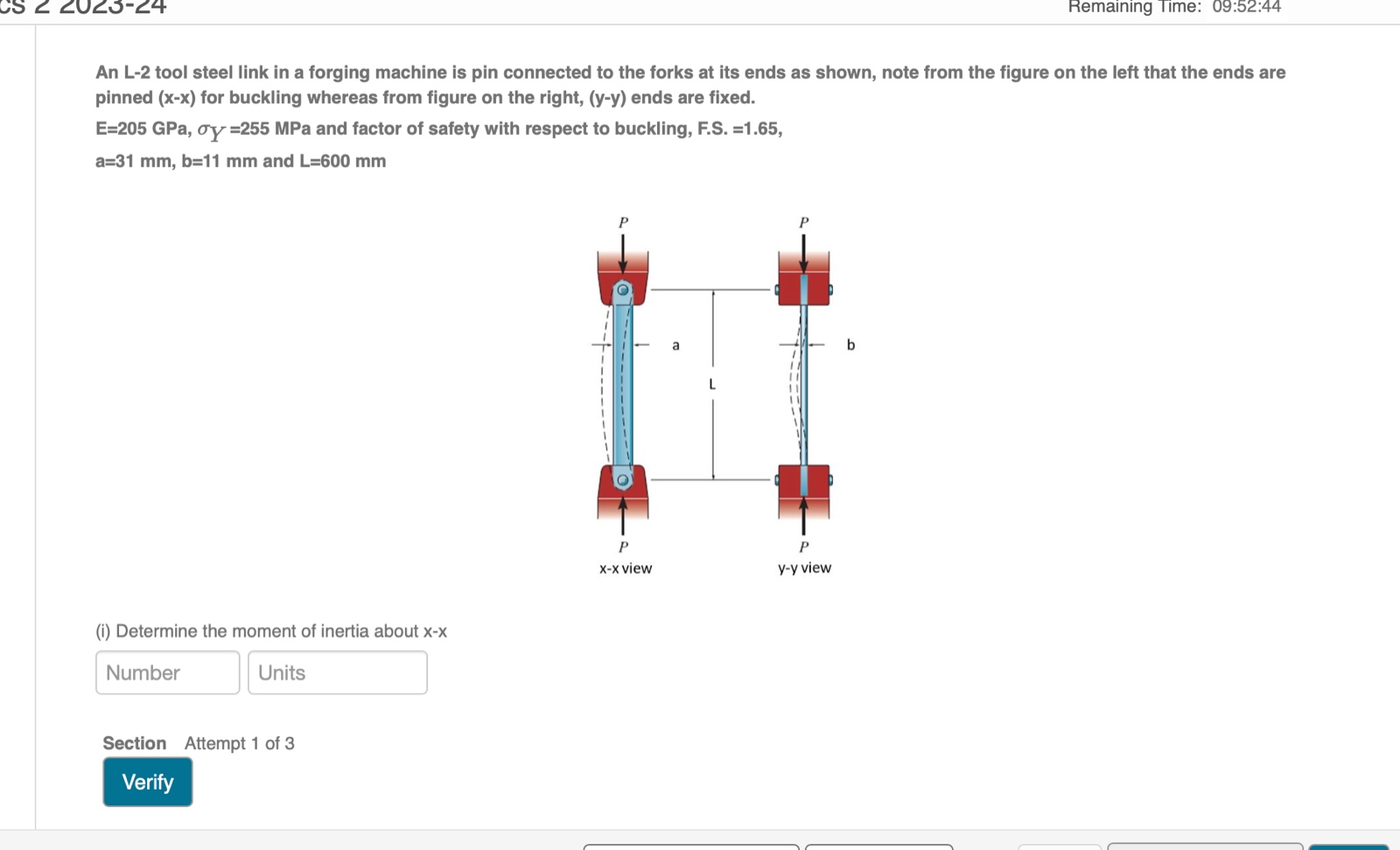 cs 2 2023-24

Remaining Time: 09:52:44

An L-2 tool steel link in a forging machine is pin connected to the forks at its ends as shown, note from the figure on the left that the ends are pinned (x-x) for buckling whereas from figure on the right, (y-y) ends are fixed.

E=205 GPa, $\sigma_Y$ =255 MPa and factor of safety with respect to buckling, F.S. =1.65,

a=31 mm, b=11 mm and L=600 mm

P

P

a

b

L

P

P

x-x view

y-y view

(i) Determine the moment of inertia about x-x

Number

Units

Section Attempt 1 of 3

Verify