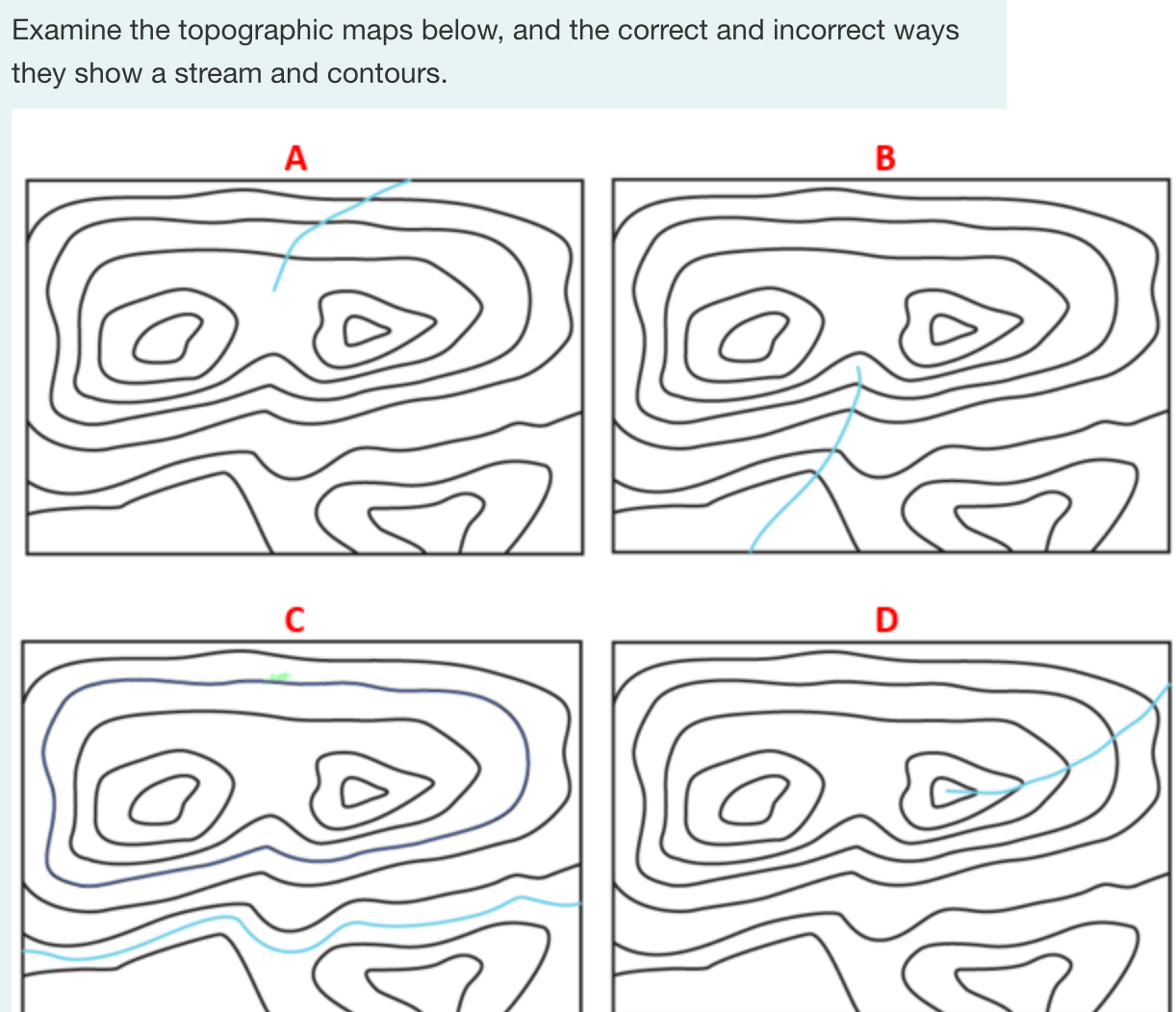 Examine the topographic maps below, and the correct and incorrect ways they show a stream and contours.

A

B

C

D