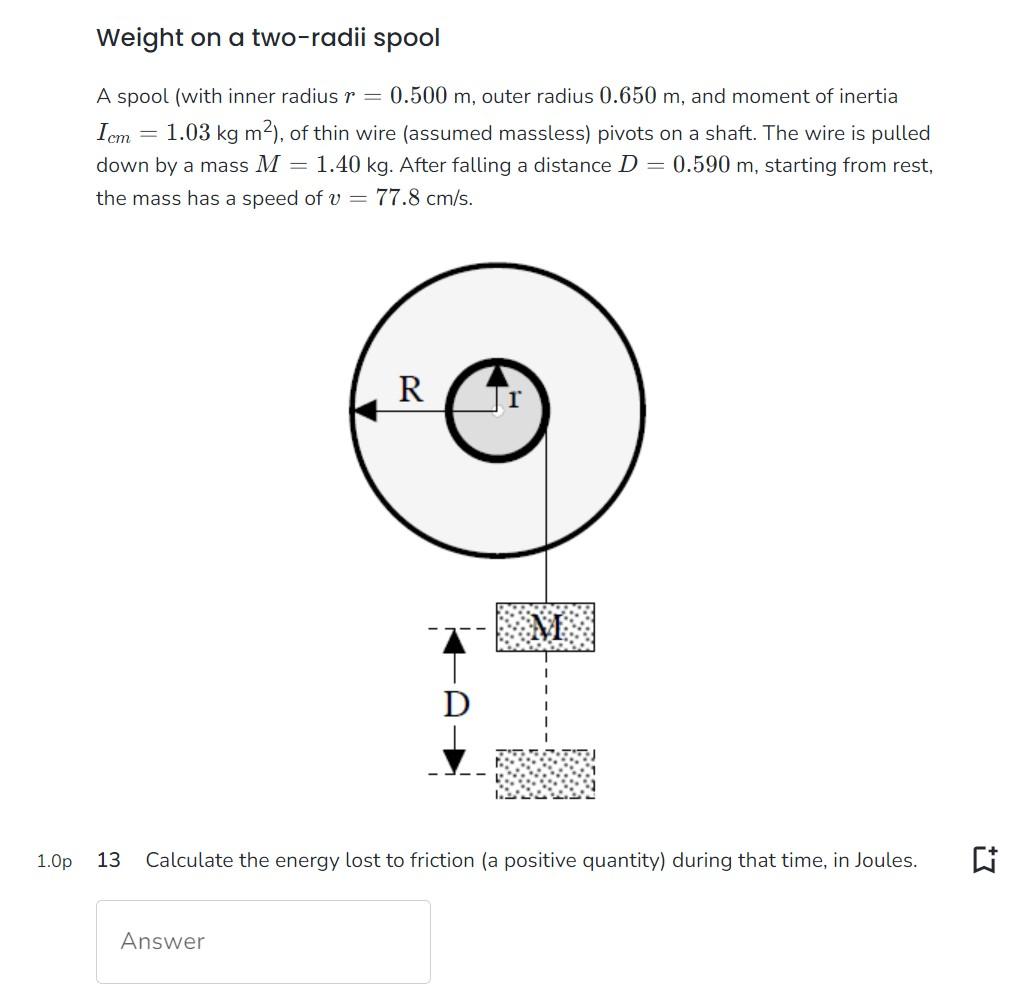 Weight on a two-radii spool

A spool (with inner radius $r = 0.500$ m, outer radius $0.650$ m, and moment of inertia $I_{cm} = 1.03$ kg m$^2$), of thin wire (assumed massless) pivots on a shaft. The wire is pulled down by a mass $M = 1.40$ kg. After falling a distance $D = 0.590$ m, starting from rest, the mass has a speed of $v = 77.8$ cm/s.

R
r
M
D

1.0p 13 Calculate the energy lost to friction (a positive quantity) during that time, in Joules.

Answer