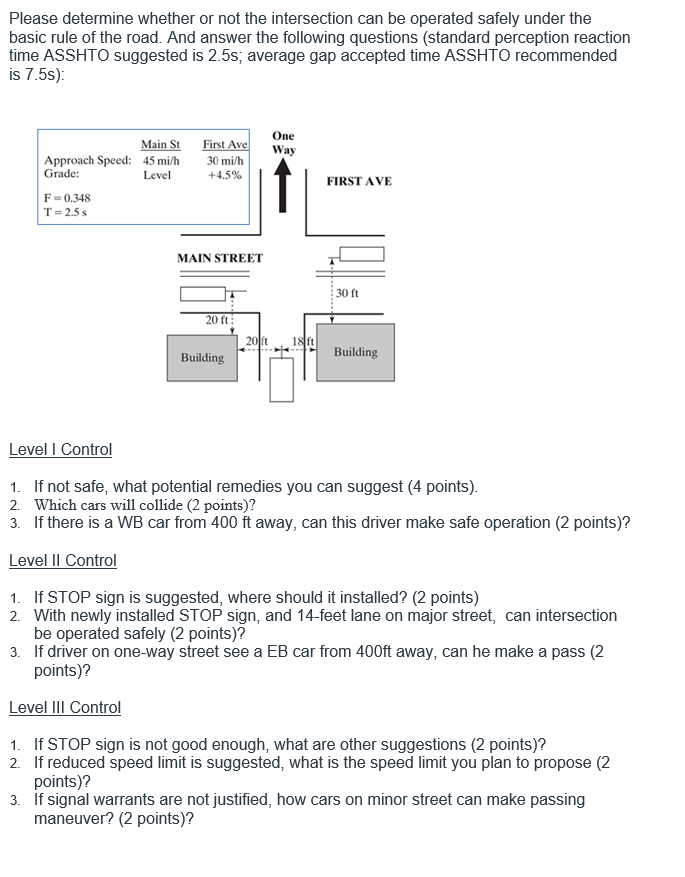 Please determine whether or not the intersection can be operated safely under the basic rule of the road. And answer the following questions (standard perception reaction time ASSHTO suggested is 2.5s; average gap accepted time ASSHTO recommended is 7.5s):

| | Main St | First Ave |
|---|---|---|
| Approach Speed: | 45 mi/h | 30 mi/h |
| Grade: | Level | +4.5% |

F = 0.348
T = 2.5 s

One Way

FIRST AVE

MAIN STREET

30 ft

20 ft

20 ft

18 ft

Building

Building

Level I Control

1. If not safe, what potential remedies you can suggest (4 points).
2. Which cars will collide (2 points)?
3. If there is a WB car from 400 ft away, can this driver make safe operation (2 points)?

Level II Control

1. If STOP sign is suggested, where should it installed? (2 points)
2. With newly installed STOP sign, and 14-feet lane on major street, can intersection be operated safely (2 points)?
3. If driver on one-way street see a EB car from 400ft away, can he make a pass (2 points)?

Level III Control

1. If STOP sign is not good enough, what are other suggestions (2 points)?
2. If reduced speed limit is suggested, what is the speed limit you plan to propose (2 points)?
3. If signal warrants are not justified, how cars on minor street can make passing maneuver? (2 points)?