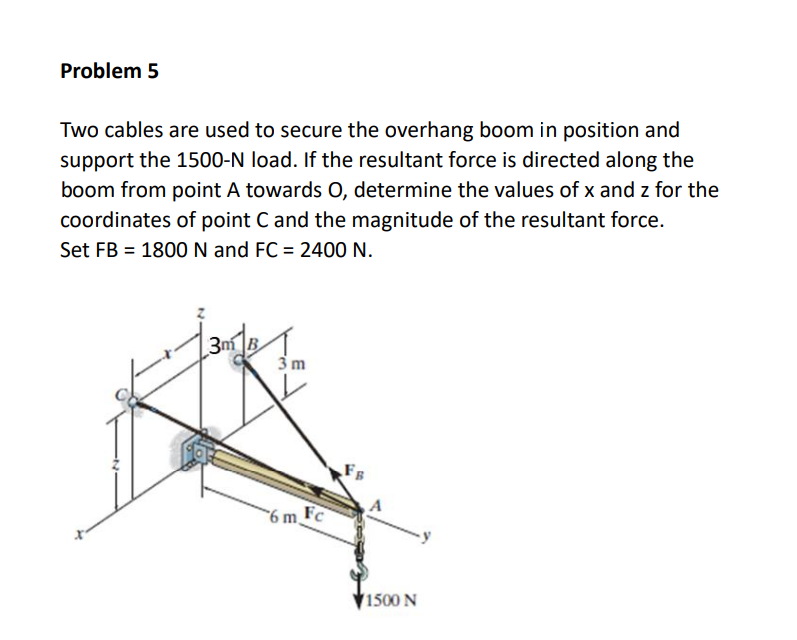 Problem 5

Two cables are used to secure the overhang boom in position and support the 1500-N load. If the resultant force is directed along the boom from point A towards O, determine the values of x and z for the coordinates of point C and the magnitude of the resultant force.
Set FB = 1800 N and FC = 2400 N.

z
x
3m
B
3 m
C
z
$F_B$
A
6 m
$F_C$
x
y
1500 N