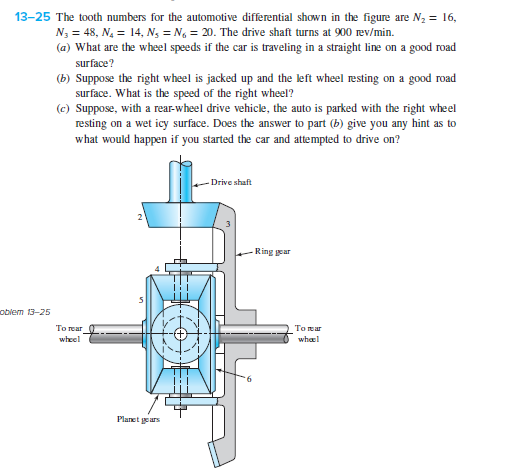 13–25 The tooth numbers for the automotive differential shown in the figure are $N_2 = 16$, $N_3 = 48$, $N_4 = 14$, $N_5 = N_6 = 20$. The drive shaft turns at 900 rev/min.

(a) What are the wheel speeds if the car is traveling in a straight line on a good road surface?

(b) Suppose the right wheel is jacked up and the left wheel resting on a good road surface. What is the speed of the right wheel?

(c) Suppose, with a rear-wheel drive vehicle, the auto is parked with the right wheel resting on a wet icy surface. Does the answer to part (b) give you any hint as to what would happen if you started the car and attempted to drive on?

Drive shaft
2
3
Ring gear
4
5
oblem 13–25
To rear wheel
To rear wheel
6
Planet gears