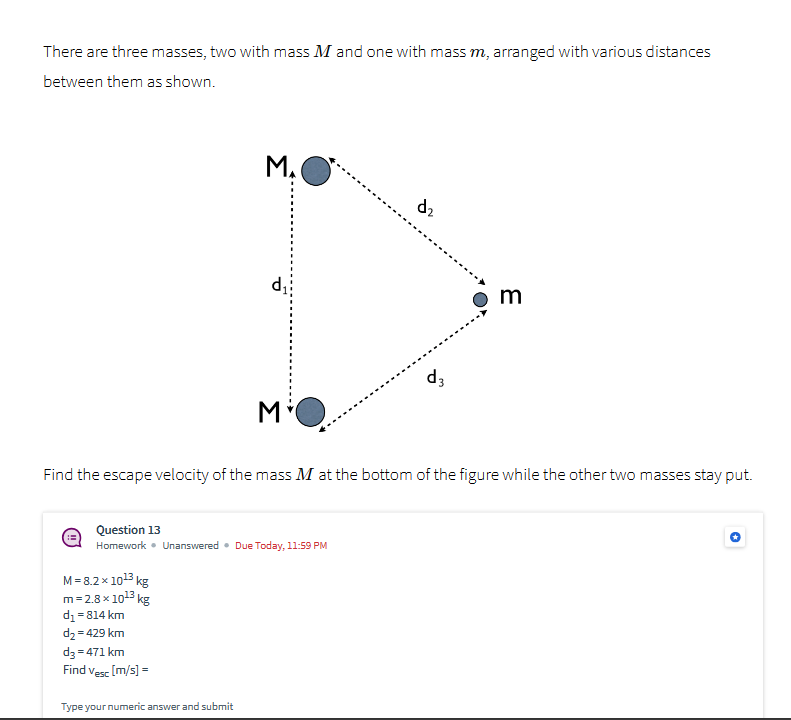 There are three masses, two with mass $M$ and one with mass $m$, arranged with various distances between them as shown.

M

$d_2$

$d_1$

m

$d_3$

M

Find the escape velocity of the mass $M$ at the bottom of the figure while the other two masses stay put.

Question 13
Homework • Unanswered • Due Today, 11:59 PM

$M = 8.2 \times 10^{13}$ kg
$m = 2.8 \times 10^{13}$ kg
$d_1 = 814$ km
$d_2 = 429$ km
$d_3 = 471$ km
Find $v_{esc}$ [m/s] =

Type your numeric answer and submit