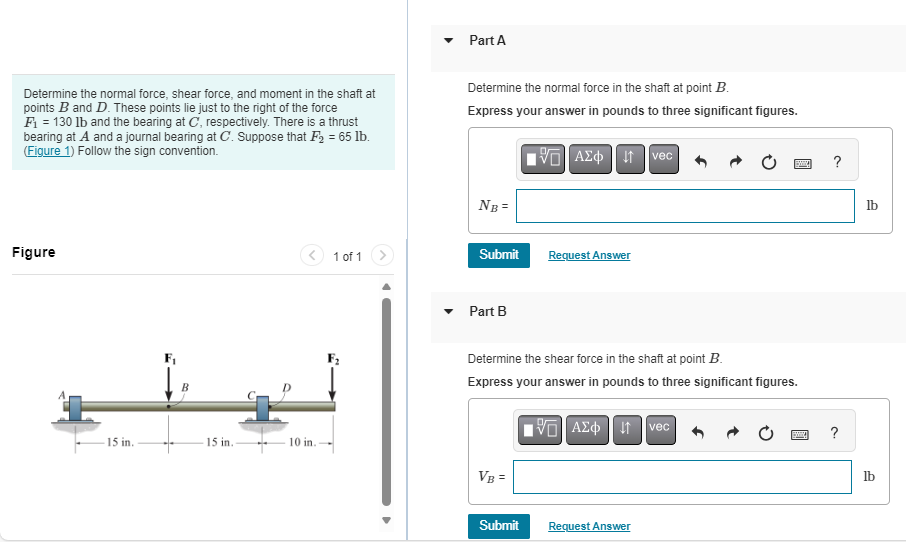 Determine the normal force, shear force, and moment in the shaft at points $B$ and $D$. These points lie just to the right of the force $F_1$ = 130 lb and the bearing at $C$, respectively. There is a thrust bearing at $A$ and a journal bearing at $C$. Suppose that $F_2$ = 65 lb. (Figure 1) Follow the sign convention.

Figure

1 of 1

$F_1$

$F_2$

A

B

C

D

15 in.

15 in.

10 in.

Part A

Determine the normal force in the shaft at point $B$.

Express your answer in pounds to three significant figures.

ΑΣφ

vec

?

$N_B$ =

lb

Submit

Request Answer

Part B

Determine the shear force in the shaft at point $B$.

Express your answer in pounds to three significant figures.

ΑΣφ

vec

?

$V_B$ =

lb

Submit

Request Answer