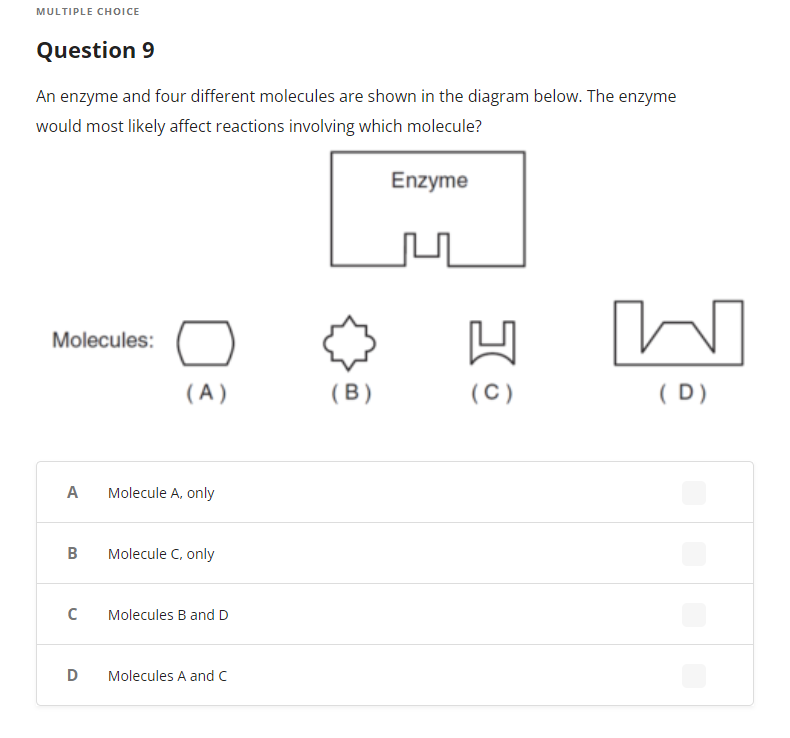 MULTIPLE CHOICE

Question 9

An enzyme and four different molecules are shown in the diagram below. The enzyme would most likely affect reactions involving which molecule?

Enzyme

Molecules:

(A)

(B)

(C)

(D)

A Molecule A, only

B Molecule C, only

C Molecules B and D

D Molecules A and C