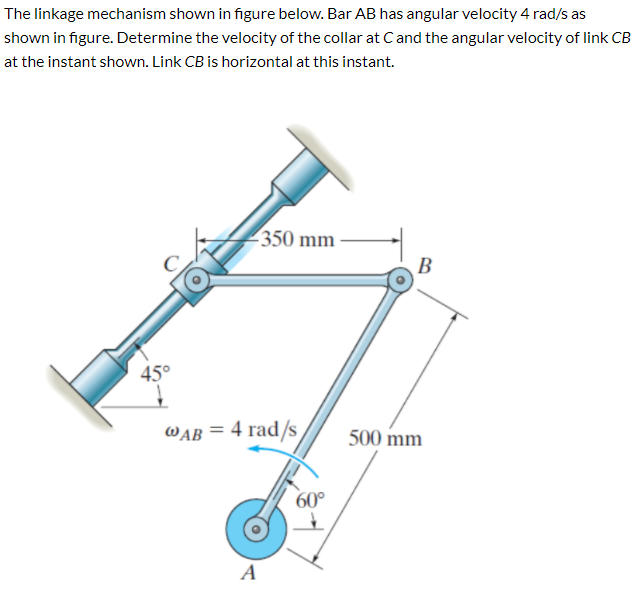 The linkage mechanism shown in figure below. Bar AB has angular velocity 4 rad/s as shown in figure. Determine the velocity of the collar at C and the angular velocity of link CB at the instant shown. Link CB is horizontal at this instant.

350 mm
C
B
45°
$\omega_{AB} = 4$ rad/s
500 mm
60°
A