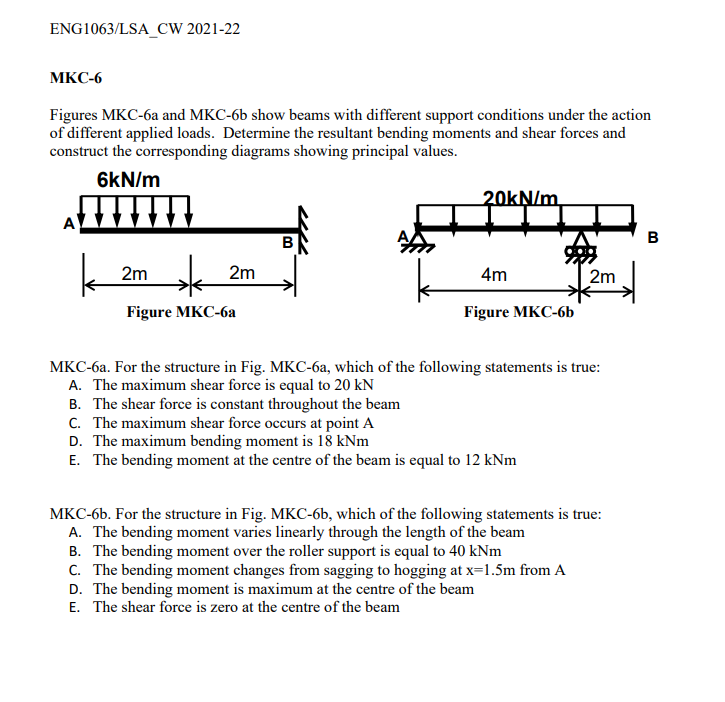 ENG1063/LSA_CW 2021-22

MKC-6

Figures MKC-6a and MKC-6b show beams with different support conditions under the action of different applied loads. Determine the resultant bending moments and shear forces and construct the corresponding diagrams showing principal values.

6kN/m

A

B

2m

2m

Figure MKC-6a

20kN/m

A

B

4m

2m

Figure MKC-6b

MKC-6a. For the structure in Fig. MKC-6a, which of the following statements is true:
A. The maximum shear force is equal to 20 kN
B. The shear force is constant throughout the beam
C. The maximum shear force occurs at point A
D. The maximum bending moment is 18 kNm
E. The bending moment at the centre of the beam is equal to 12 kNm

MKC-6b. For the structure in Fig. MKC-6b, which of the following statements is true:
A. The bending moment varies linearly through the length of the beam
B. The bending moment over the roller support is equal to 40 kNm
C. The bending moment changes from sagging to hogging at x=1.5m from A
D. The bending moment is maximum at the centre of the beam
E. The shear force is zero at the centre of the beam