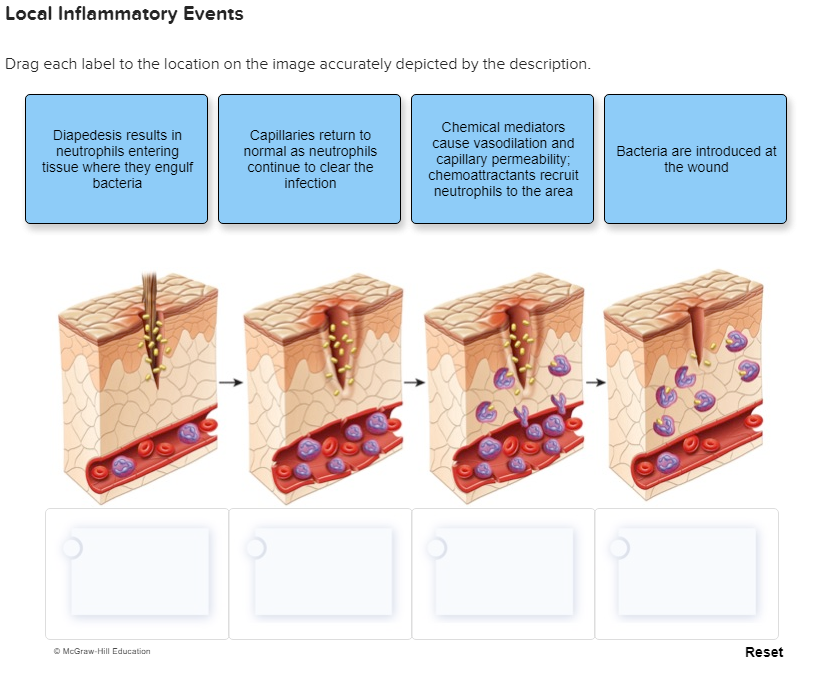 Local Inflammatory Events

Drag each label to the location on the image accurately depicted by the description.

Diapedesis results in neutrophils entering tissue where they engulf bacteria

Capillaries return to normal as neutrophils continue to clear the infection

Chemical mediators cause vasodilation and capillary permeability; chemoattractants recruit neutrophils to the area

Bacteria are introduced at the wound

© McGraw-Hill Education

Reset