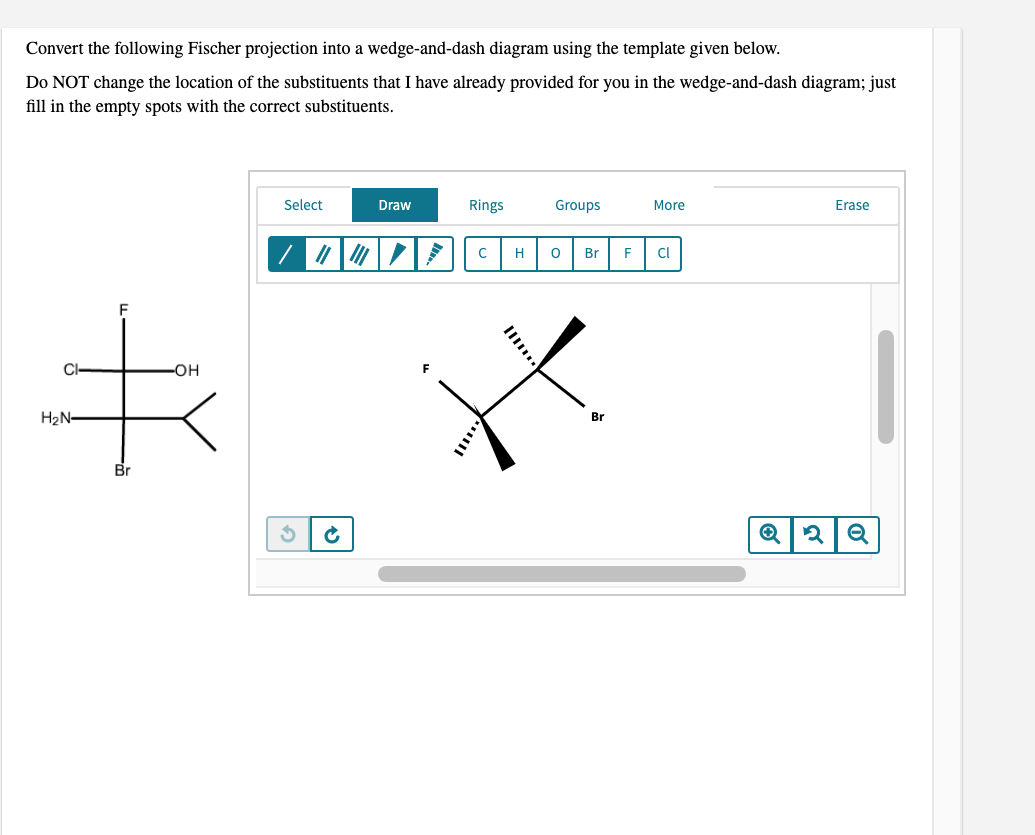 Convert the following Fischer projection into a wedge-and-dash diagram using the template given below.

Do NOT change the location of the substituents that I have already provided for you in the wedge-and-dash diagram; just fill in the empty spots with the correct substituents.

F
Cl
OH
$H_2N$
Br

Select
Draw
Rings
Groups
More
Erase

C
H
O
Br
F
Cl

F
Br