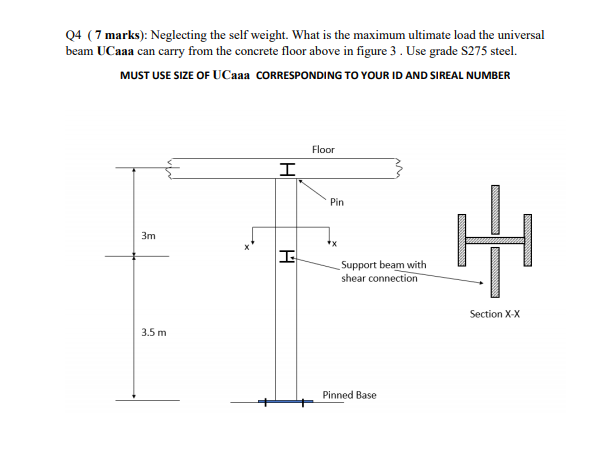 Q4 ( 7 marks): Neglecting the self weight. What is the maximum ultimate load the universal beam UCaaa can carry from the concrete floor above in figure 3 . Use grade S275 steel.

MUST USE SIZE OF UCaaa CORRESPONDING TO YOUR ID AND SIREAL NUMBER

Floor

Pin

3m

x

x

Support beam with shear connection

Section X-X

3.5 m

Pinned Base